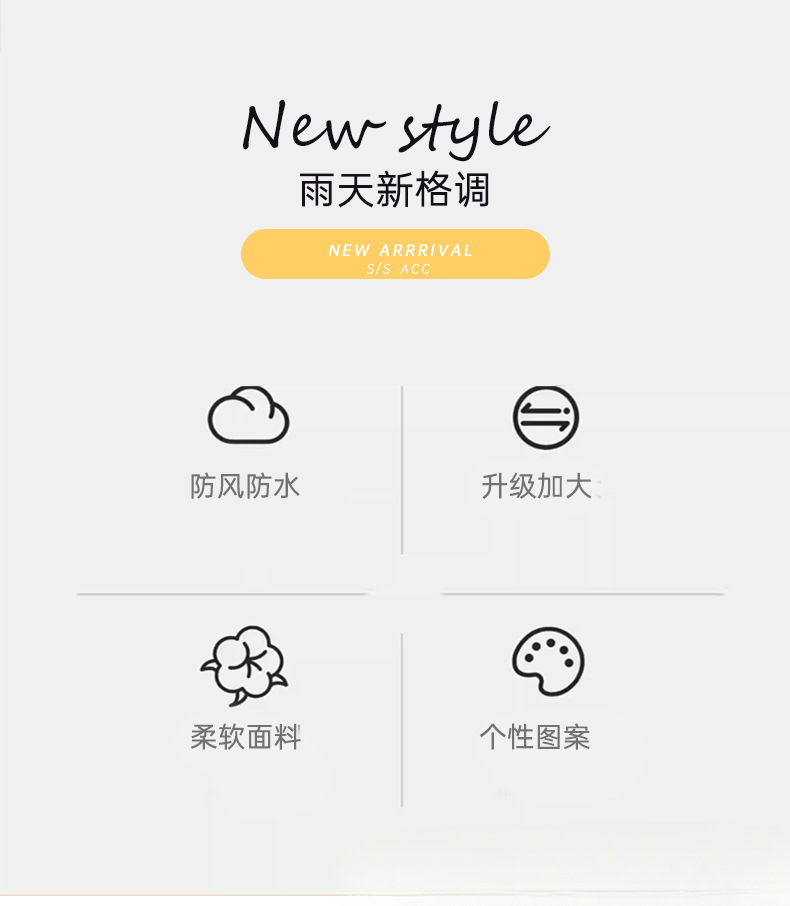 New style
雨天新格调

NEW ARRRIVAL
S/S ACC

防风防水

升级加大

柔软面料

个性图案