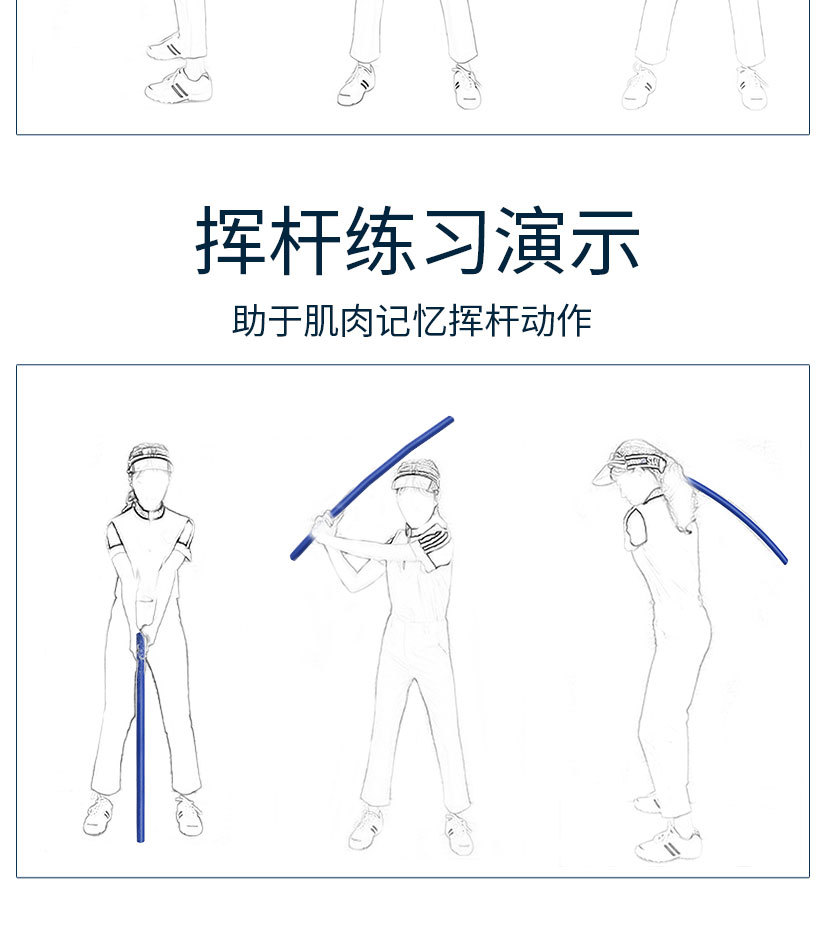 挥杆练习演示

助于肌肉记忆挥杆动作