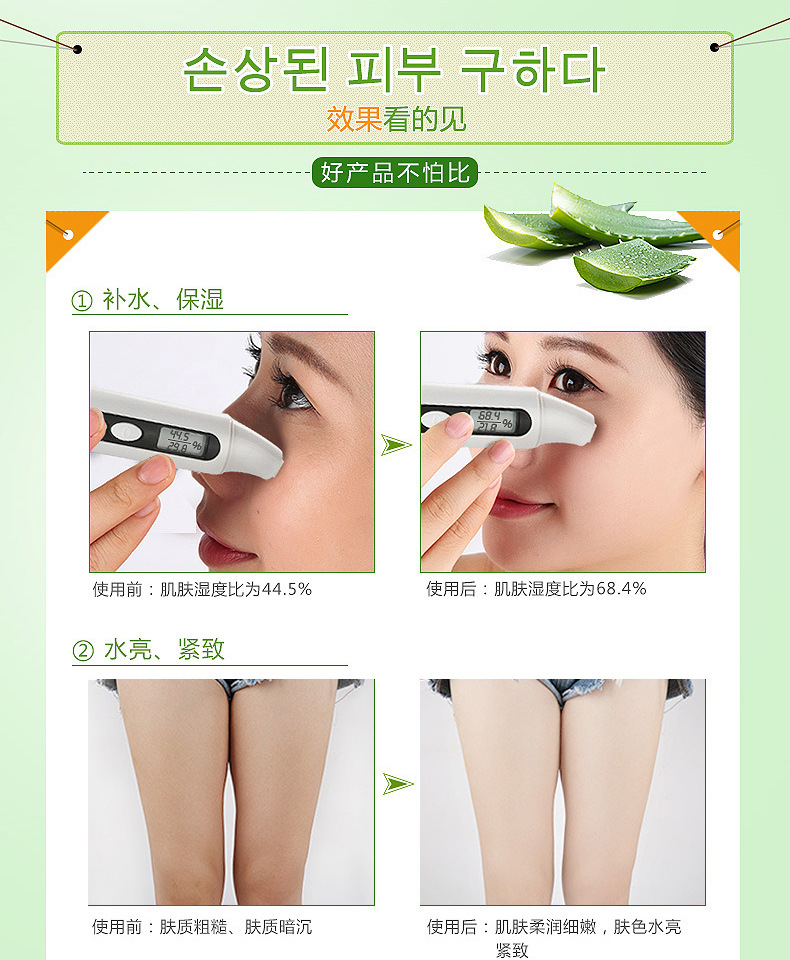 손상된 피부 구하다

效果看的见

好产品不怕比

① 补水、保湿

44.5 %
29.8

68.4 %
21.8

使用前：肌肤湿度比为44.5%

使用后：肌肤湿度比为68.4%

② 水亮、紧致

使用前：肤质粗糙、肤质暗沉

使用后：肌肤柔润细嫩，肤色水亮紧致