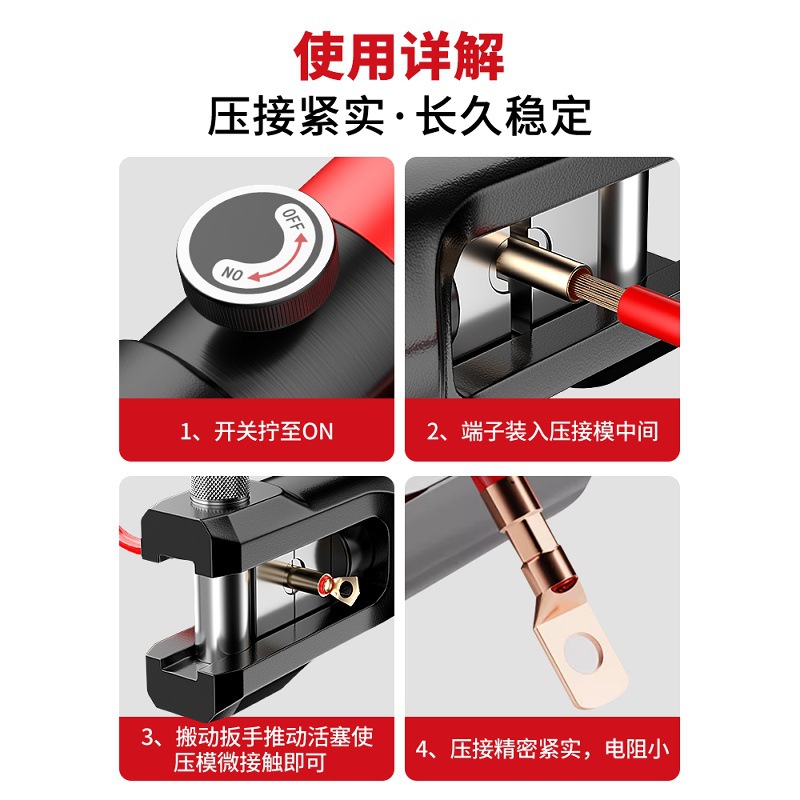 使用详解

压接紧实·长久稳定

OFF

NO

1、开关拧至ON

2、端子装入压接模中间

3、搬动扳手推动活塞使压模微接触即可

4、压接精密紧实，电阻小