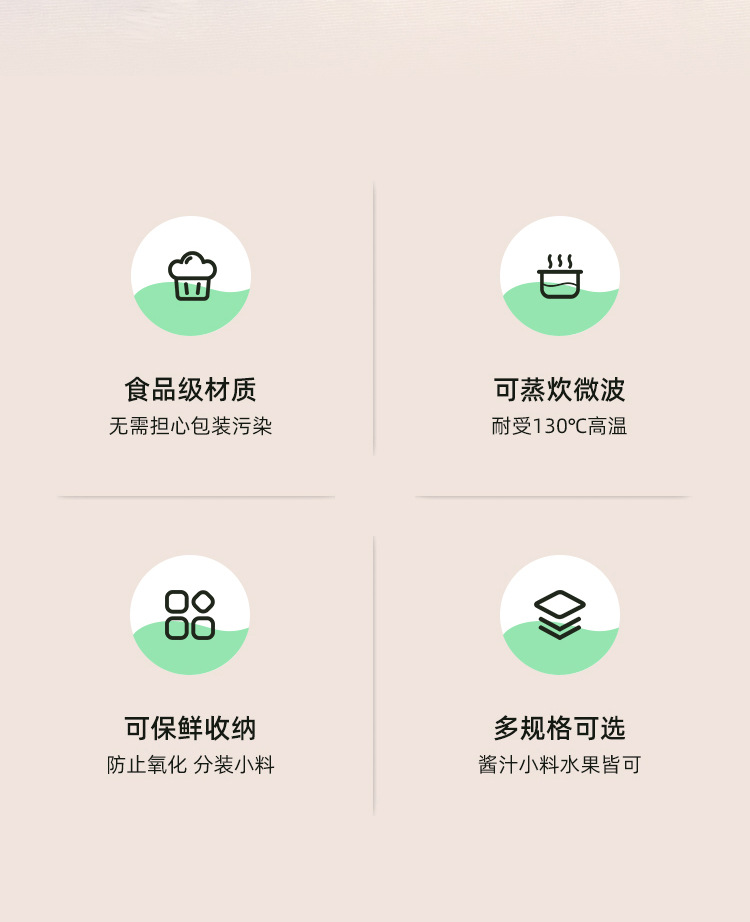 食品级材质
无需担心包装污染

可蒸炊微波
耐受130℃高温

可保鲜收纳
防止氧化 分装小料

多规格可选
酱汁小料水果皆可