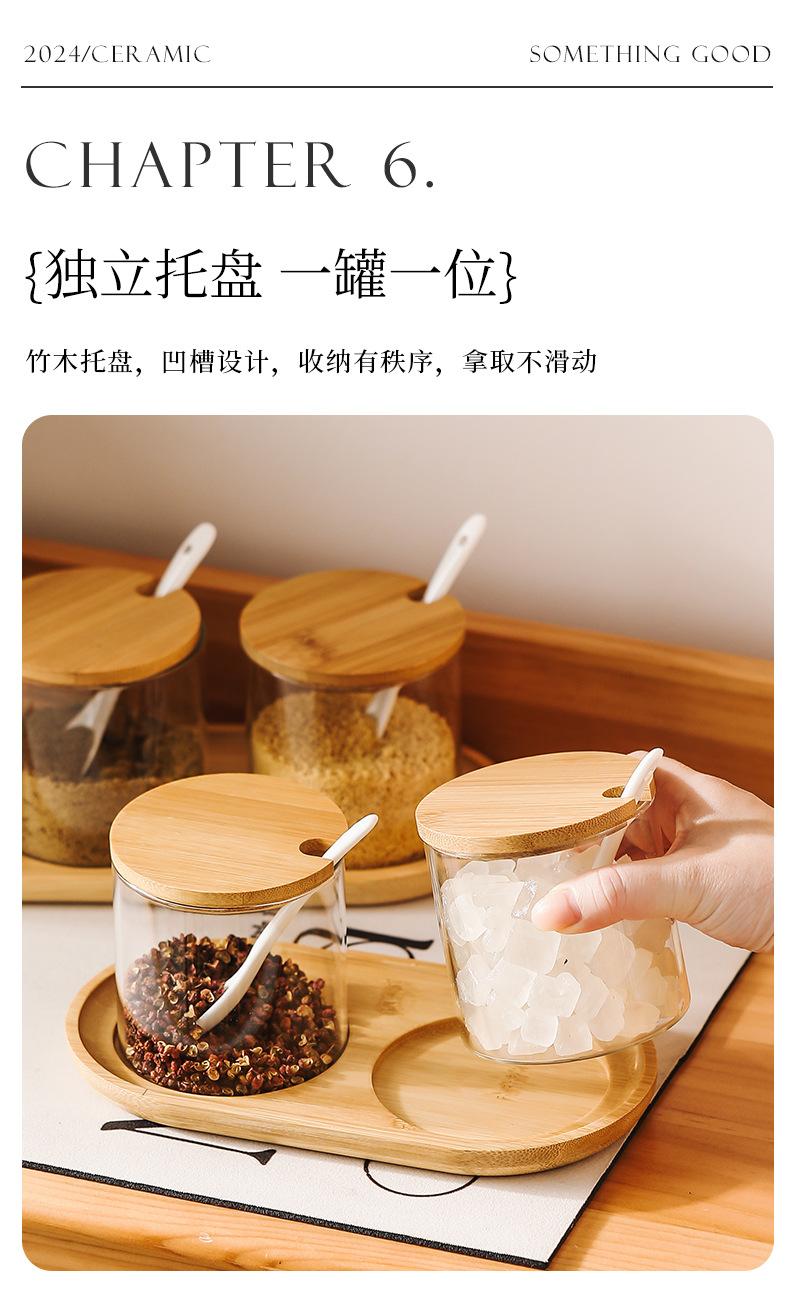 2024/CERAMIC

SOMETHING GOOD

CHAPTER 6.

{独立托盘 一罐一位}

竹木托盘，凹槽设计，收纳有秩序，拿取不滑动