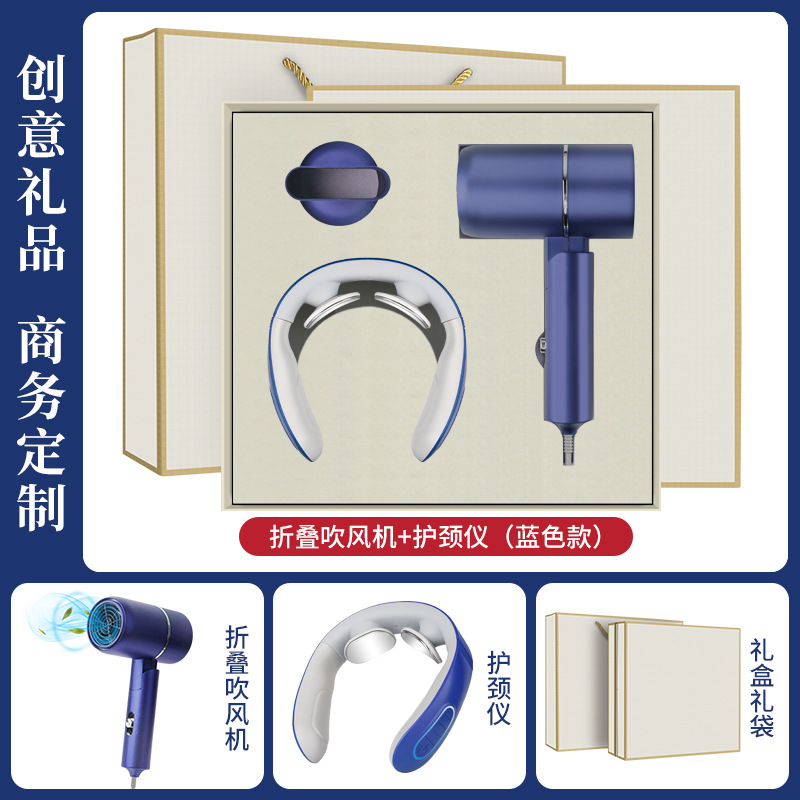 创意礼品

商务定制

折叠吹风机+护颈仪（蓝色款）

折叠吹风机

护颈仪

礼盒礼袋