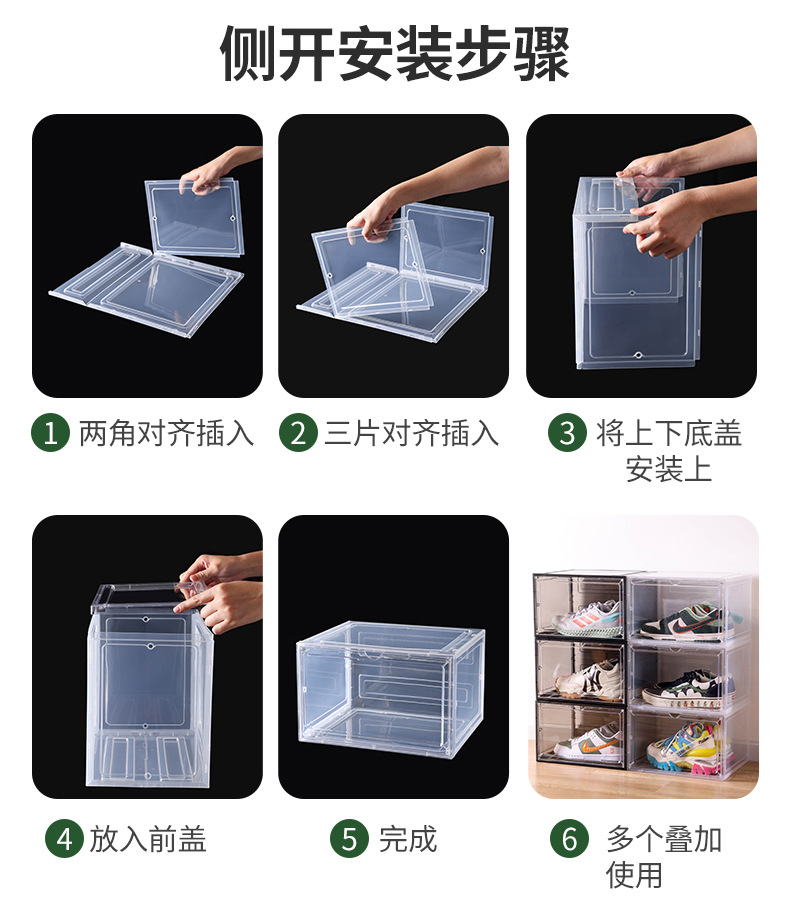 侧开安装步骤

1 两角对齐插入

2 三片对齐插入

3 将上下底盖安装上

4 放入前盖

5 完成

6 多个叠加使用