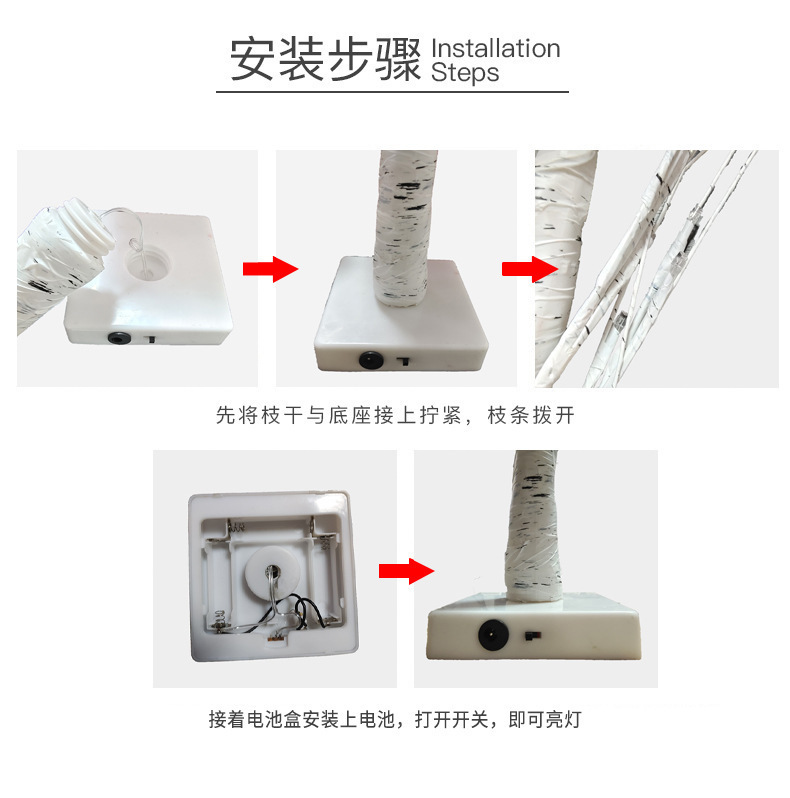 安装步骤 Installation Steps

先将枝干与底座接上拧紧，枝条拨开

接着电池盒安装上电池，打开开关，即可亮灯