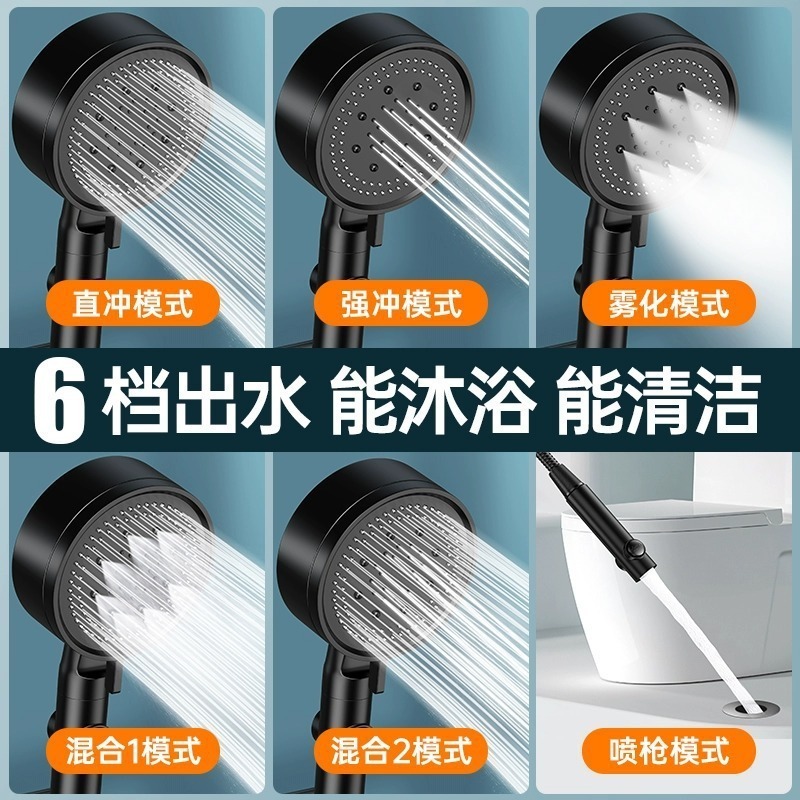 直冲模式

强冲模式

雾化模式

6 档出水 能沐浴 能清洁

混合1模式

混合2模式

喷枪模式