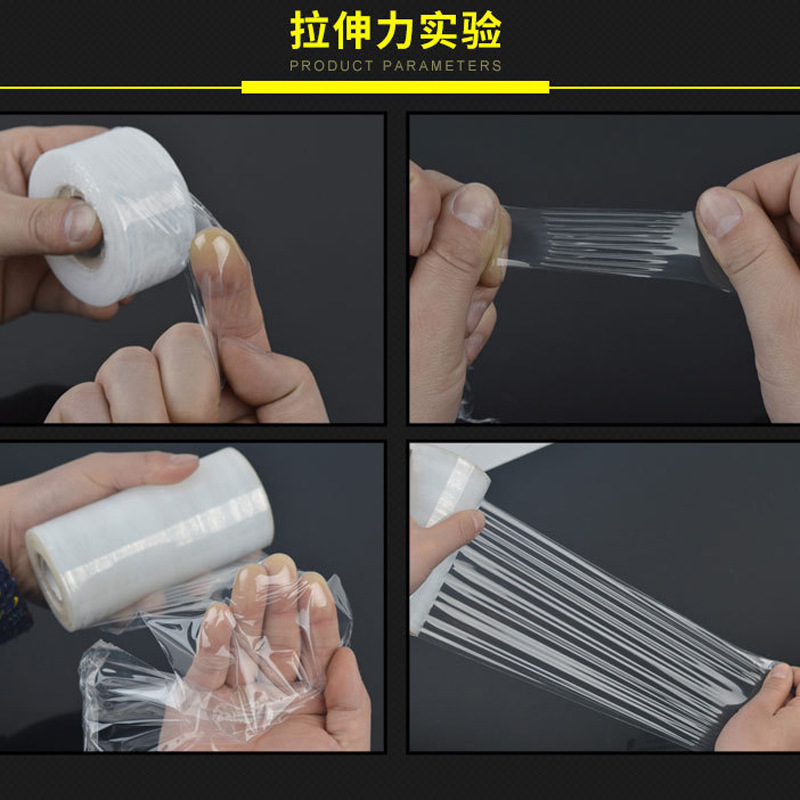 拉伸力实验
PRODUCT PARAMETERS