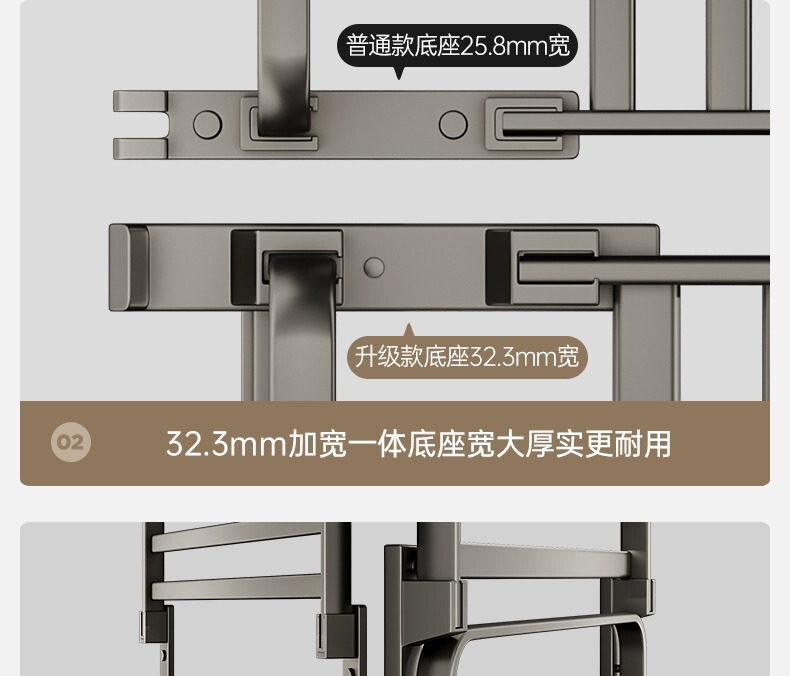 普通款底座25.8mm宽

升级款底座32.3mm宽

02

32.3mm加宽一体底座宽大厚实更耐用