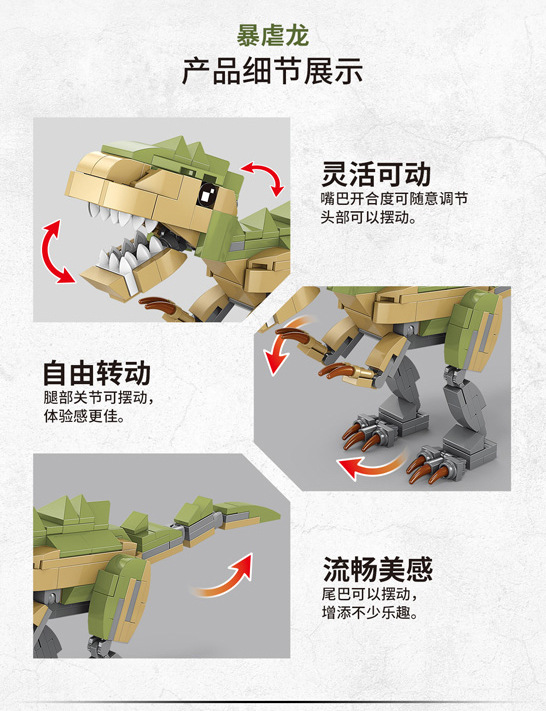 暴虐龙
产品细节展示

灵活可动
嘴巴开合度可随意调节
头部可以摆动。

自由转动
腿部关节可摆动，
体验感更佳。

流畅美感
尾巴可以摆动，
增添不少乐趣。