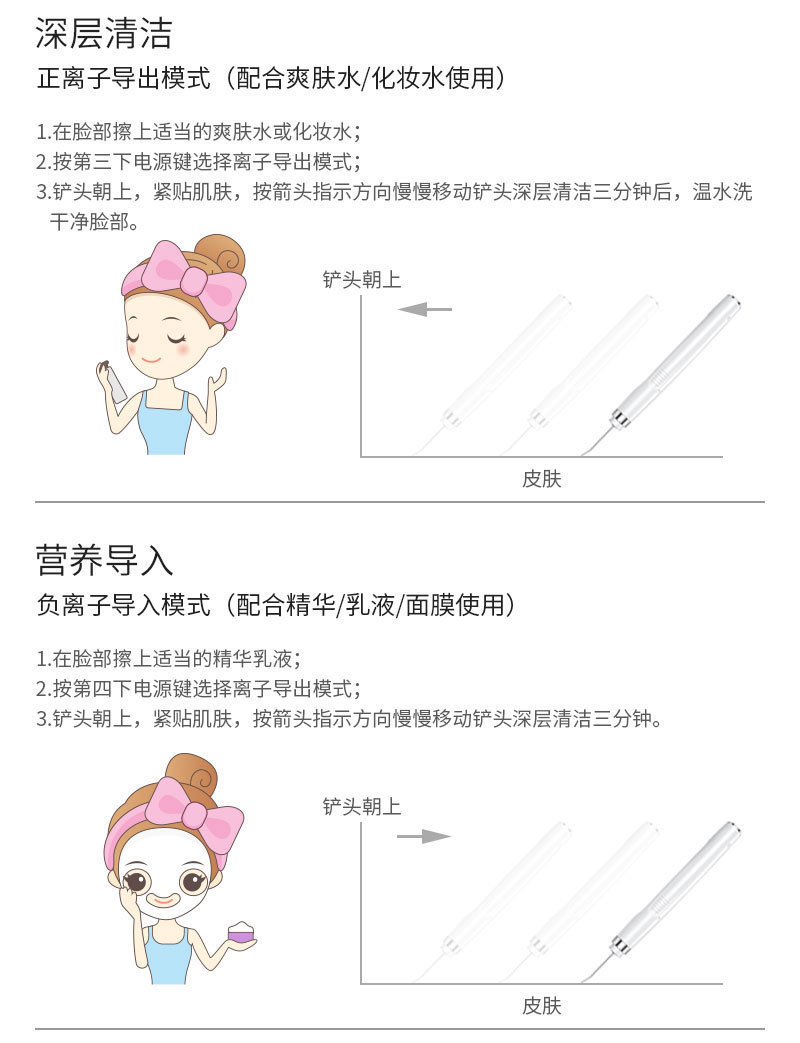 深层清洁
正离子导出模式（配合爽肤水/化妆水使用）

1.在脸部擦上适当的爽肤水或化妆水；
2.按第三下电源键选择离子导出模式；
3.铲头朝上，紧贴肌肤，按箭头指示方向慢慢移动铲头深层清洁三分钟后，温水洗干净脸部。

铲头朝上

皮肤

营养导入
负离子导入模式（配合精华/乳液/面膜使用）

1.在脸部擦上适当的精华乳液；
2.按第四下电源键选择离子导出模式；
3.铲头朝上，紧贴肌肤，按箭头指示方向慢慢移动铲头深层清洁三分钟。

铲头朝上

皮肤