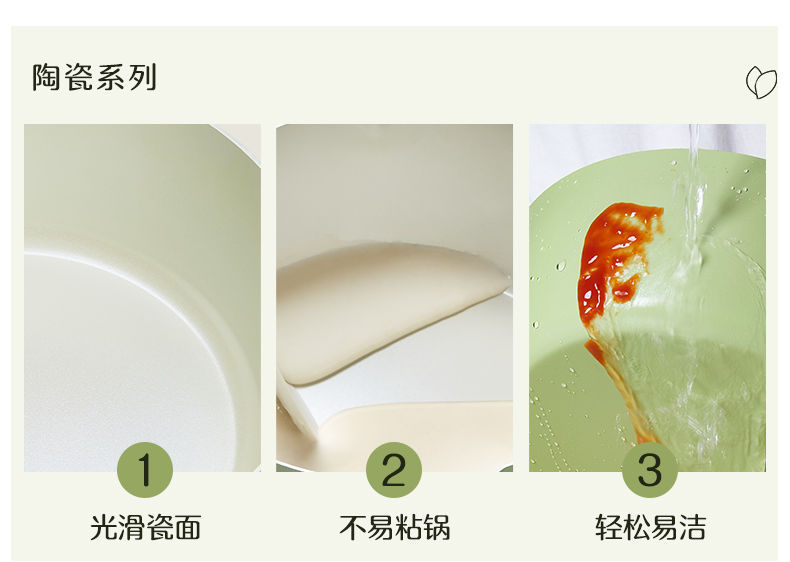 陶瓷系列

1
光滑瓷面

2
不易粘锅

3
轻松易洁