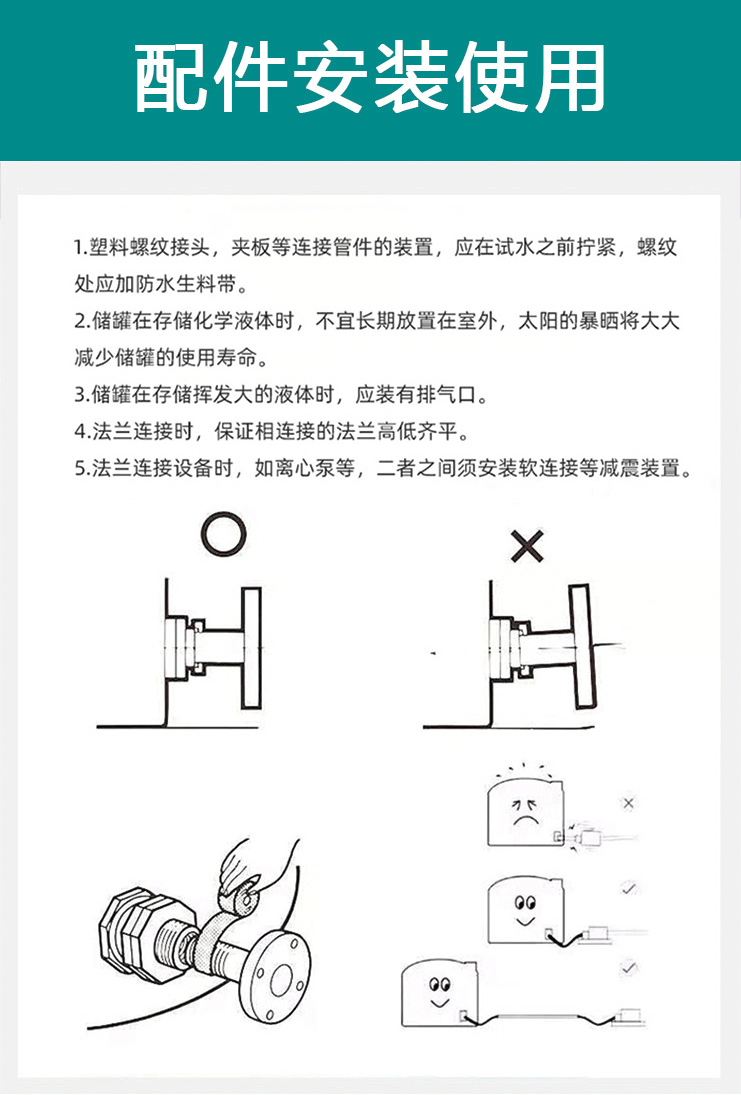 配件安装使用

1.塑料螺纹接头，夹板等连接管件的装置，应在试水之前拧紧，螺纹处应加防水生料带。

2.储罐在存储化学液体时，不宜长期放置在室外，太阳的暴晒将大大减少储罐的使用寿命。

3.储罐在存储挥发大的液体时，应装有排气口。

4.法兰连接时，保证相连接的法兰高低齐平。

5.法兰连接设备时，如离心泵等，二者之间须安装软连接等减震装置。

○

×

×

✓

✓