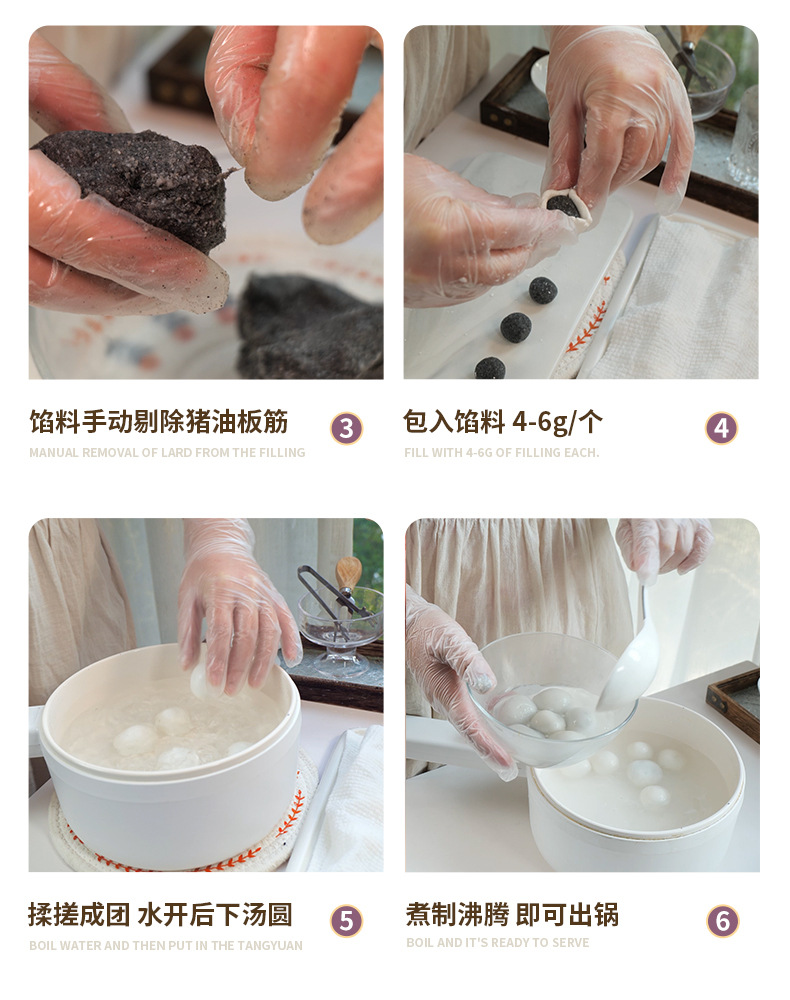 馅料手动剔除猪油板筋
3
MANUAL REMOVAL OF LARD FROM THE FILLING

包入馅料 4-6g/个
4
FILL WITH 4-6G OF FILLING EACH.

揉搓成团 水开后下汤圆
5
BOIL WATER AND THEN PUT IN THE TANGYUAN

煮制沸腾 即可出锅
6
BOIL AND IT'S READY TO SERVE