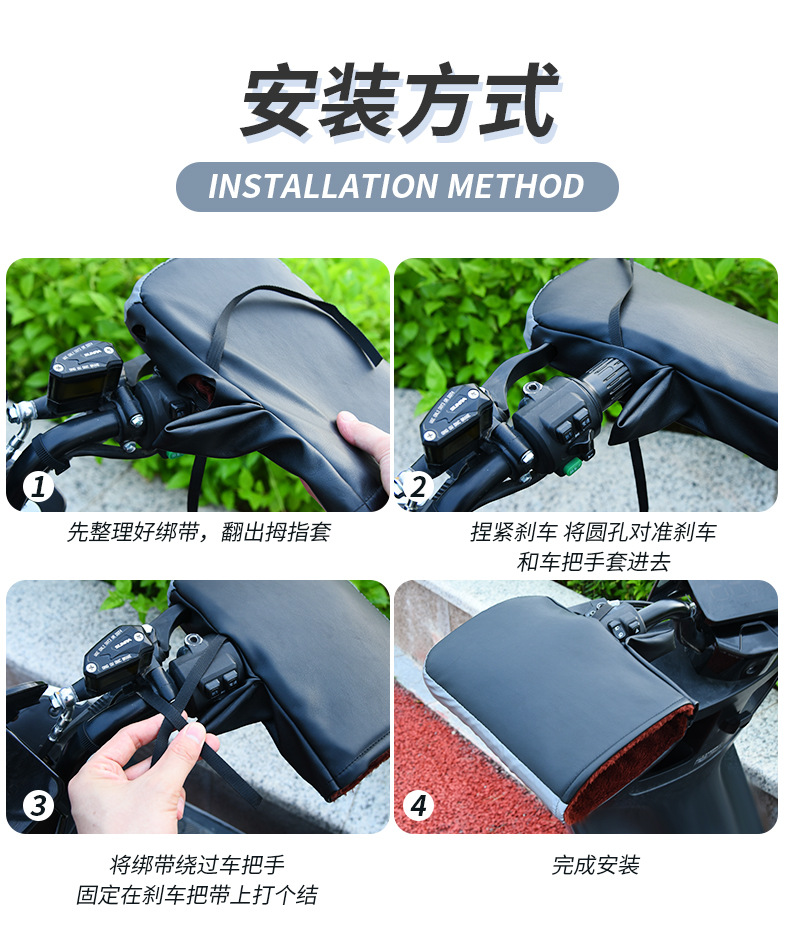 安装方式

INSTALLATION METHOD

1

先整理好绑带，翻出拇指套

2

捏紧刹车 将圆孔对准刹车和车把手套进去

3

将绑带绕过车把手
固定在刹车把带上打个结

4

完成安装