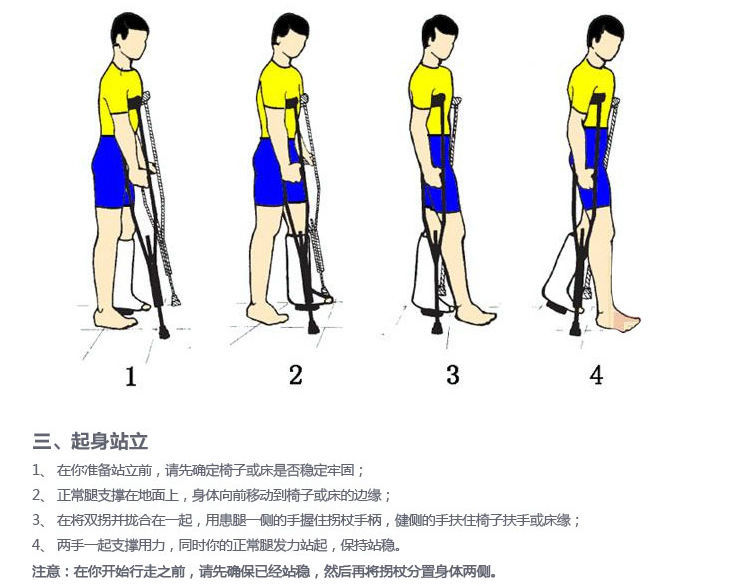 1

2

3

4

三、起身站立

1、 在你准备站立前，请先确定椅子或床是否稳定牢固；

2、 正常腿支撑在地面上，身体向前移动到椅子或床的边缘；

3、 在将双拐并拢合在一起，用患腿一侧的手握住拐杖手柄，健侧的手扶住椅子扶手或床缘；

4、 两手一起支撑用力，同时你的正常腿发力站起，保持站稳。

注意：在你开始行走之前，请先确保已经站稳，然后再将拐杖分置身体两侧。