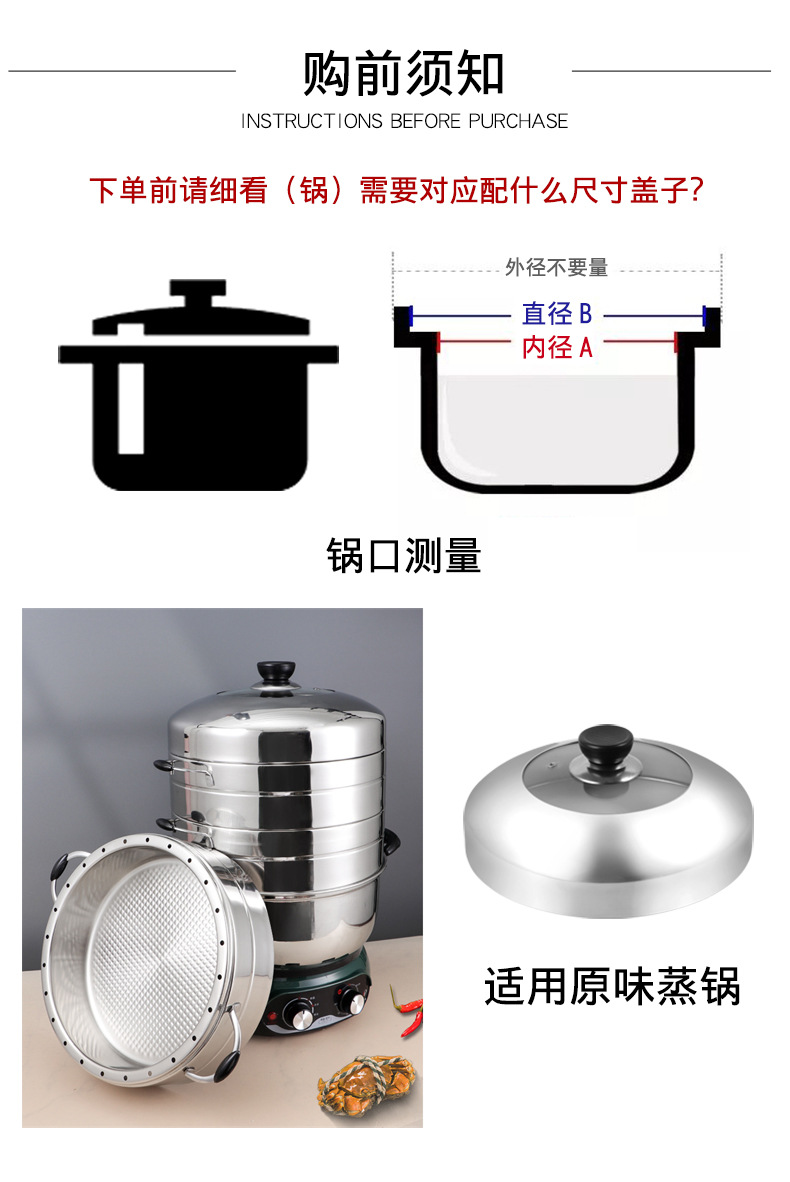 购前须知
INSTRUCTIONS BEFORE PURCHASE

下单前请细看（锅）需要对应配什么尺寸盖子?

外径不要量
直径 B
内径 A

锅口测量

适用原味蒸锅