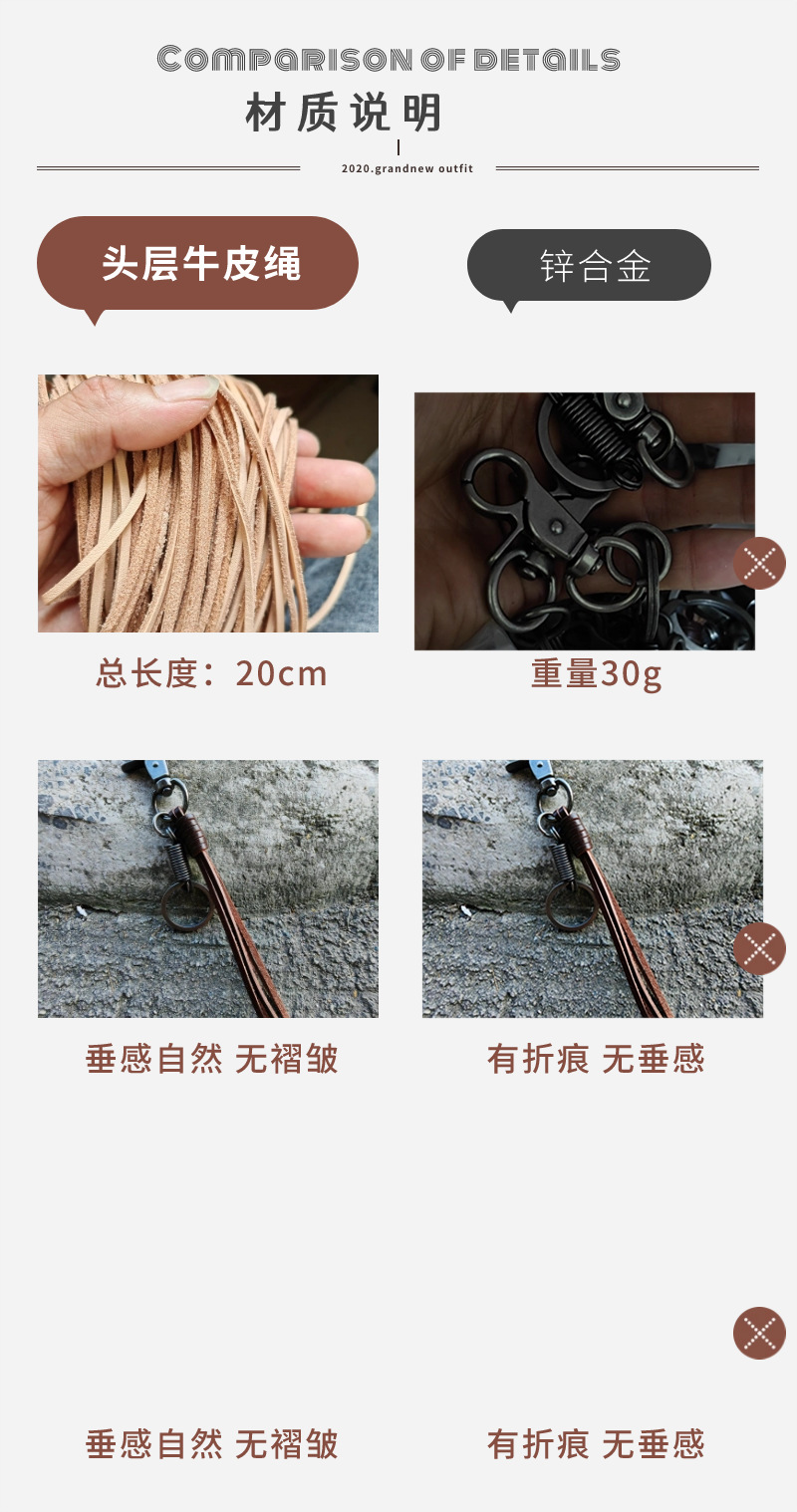 COMPARISON OF DETAILS
材质说明
2020.grandnew outfit

头层牛皮绳

锌合金

总长度：20cm

重量30g

垂感自然 无褶皱

有折痕 无垂感

垂感自然 无褶皱

有折痕 无垂感