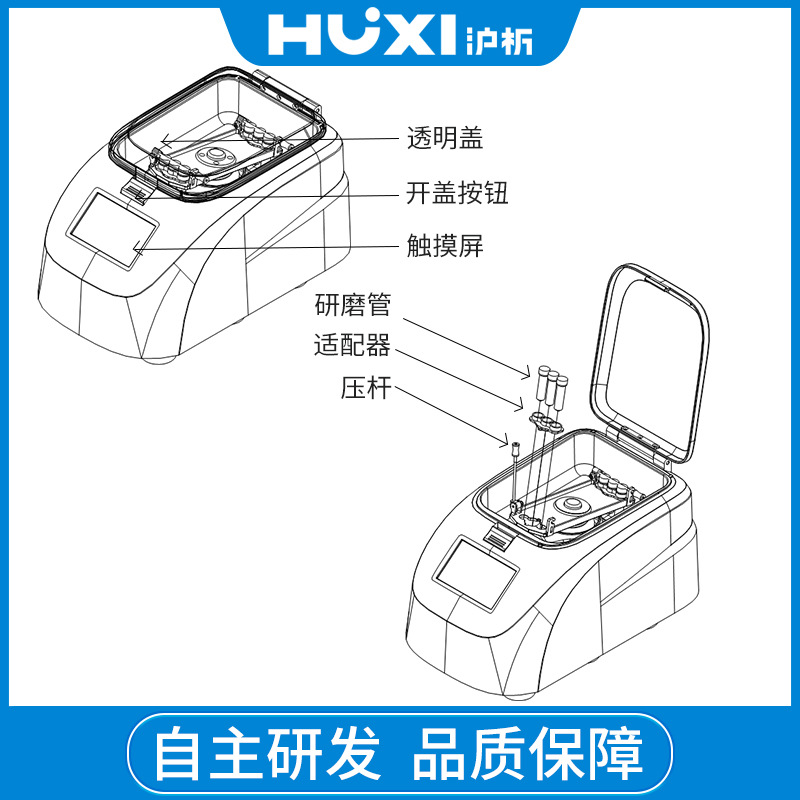 HUXI 沪析

透明盖

开盖按钮

触摸屏

研磨管

适配器

压杆

自主研发 品质保障