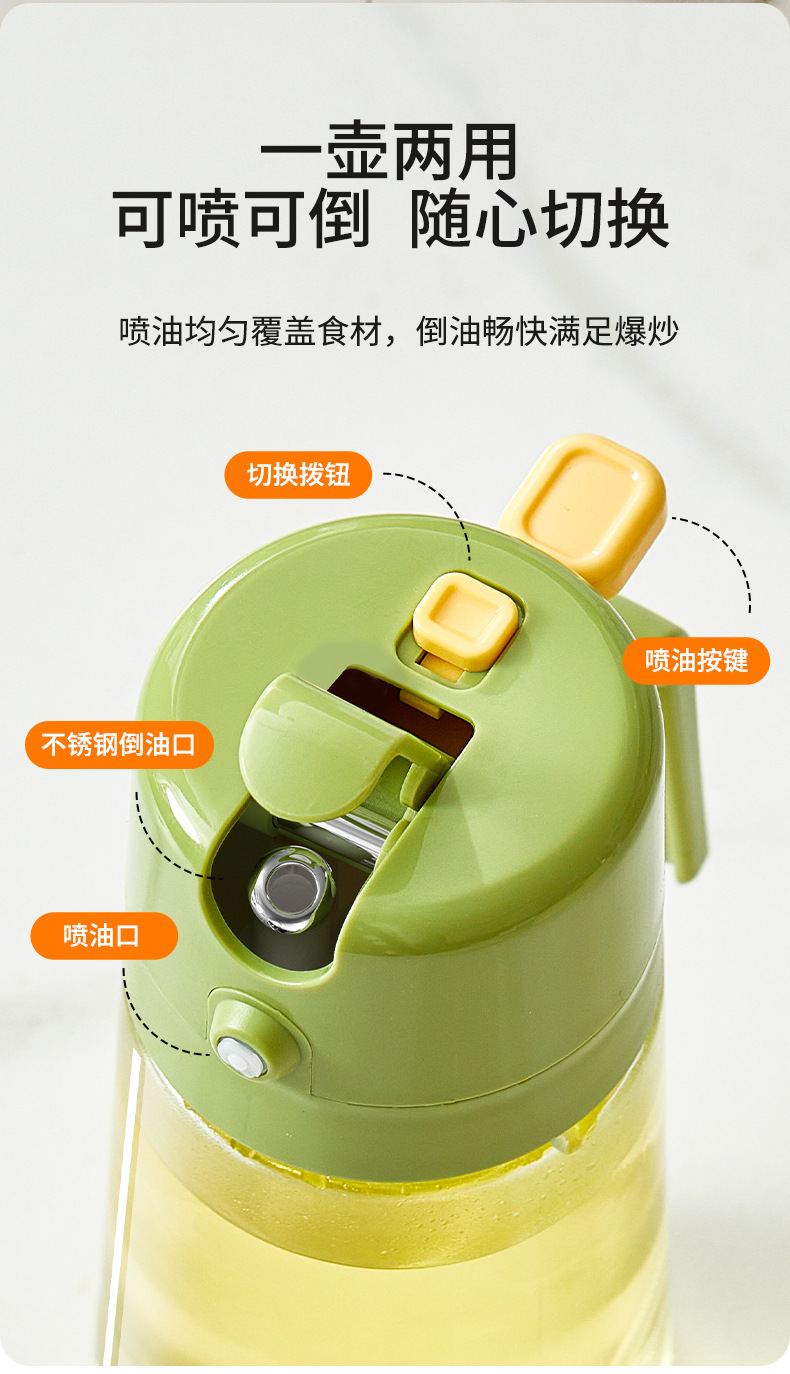 一壶两用
可喷可倒 随心切换

喷油均匀覆盖食材，倒油畅快满足爆炒

切换拨钮

喷油按键

不锈钢倒油口

喷油口