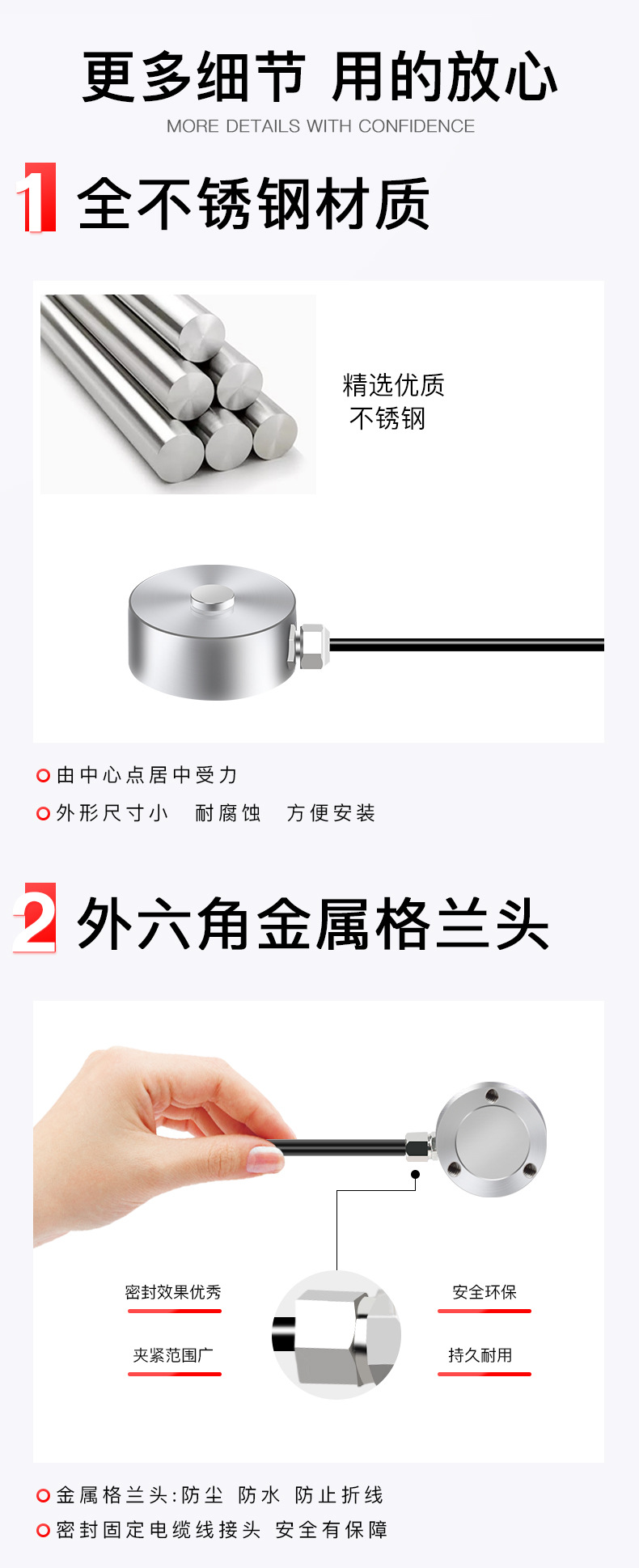 更多细节 用的放心
MORE DETAILS WITH CONFIDENCE

1 全不锈钢材质

精选优质
不锈钢

由中心点居中受力
外形尺寸小 耐腐蚀 方便安装

2 外六角金属格兰头

密封效果优秀
夹紧范围广
安全环保
持久耐用

金属格兰头:防尘 防水 防止折线
密封固定电缆线接头 安全有保障