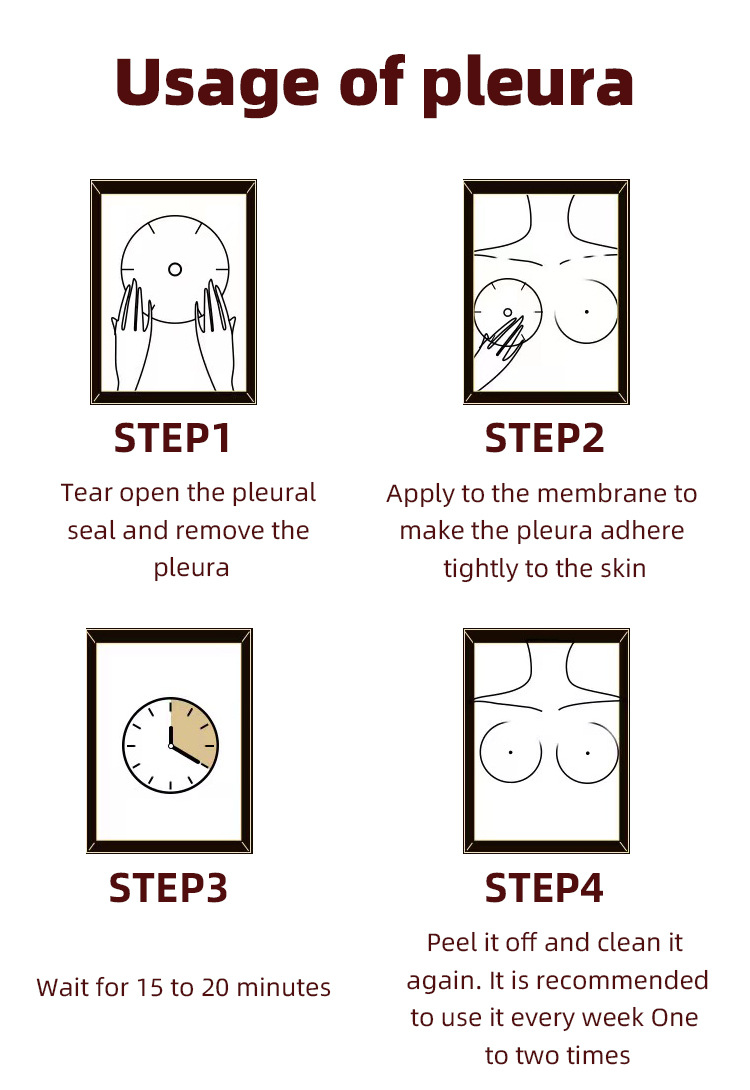 Usage of pleura

STEP1

Tear open the pleural seal and remove the pleura

STEP2

Apply to the membrane to make the pleura adhere tightly to the skin

STEP3

Wait for 15 to 20 minutes

STEP4

Peel it off and clean it again. It is recommended to use it every week One to two times