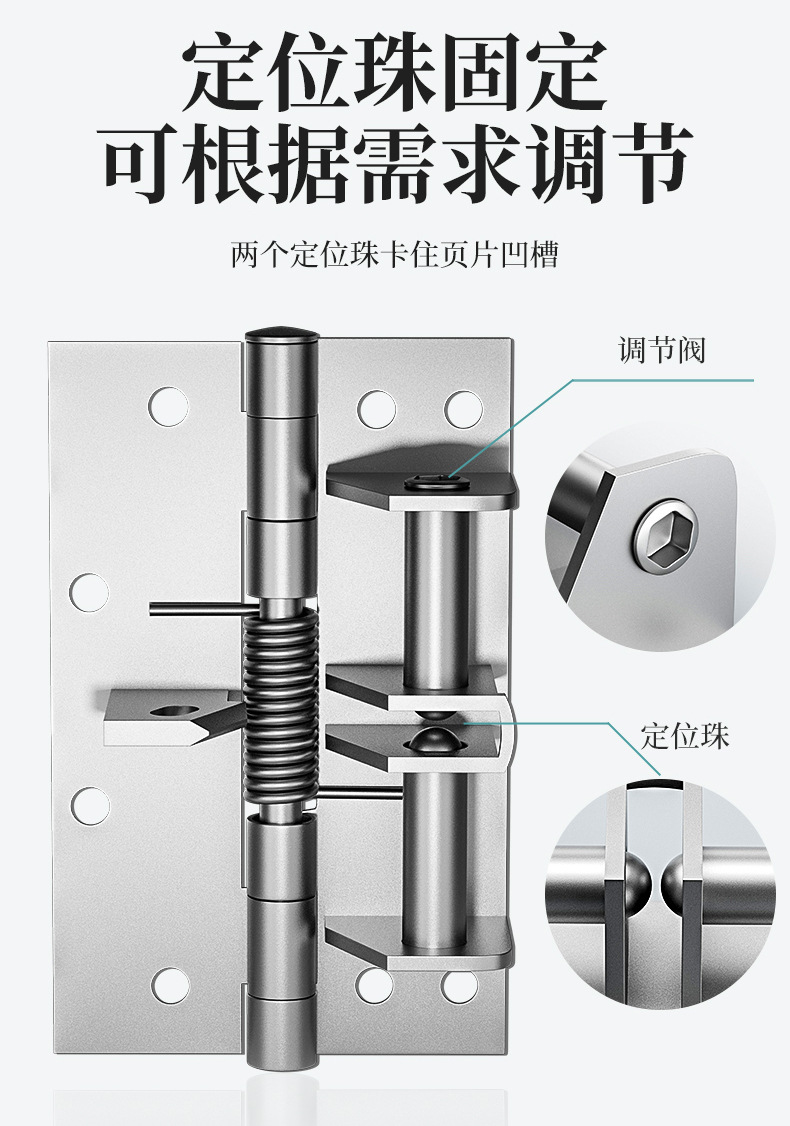 定位珠固定
可根据需求调节

两个定位珠卡住页片凹槽

调节阀

定位珠