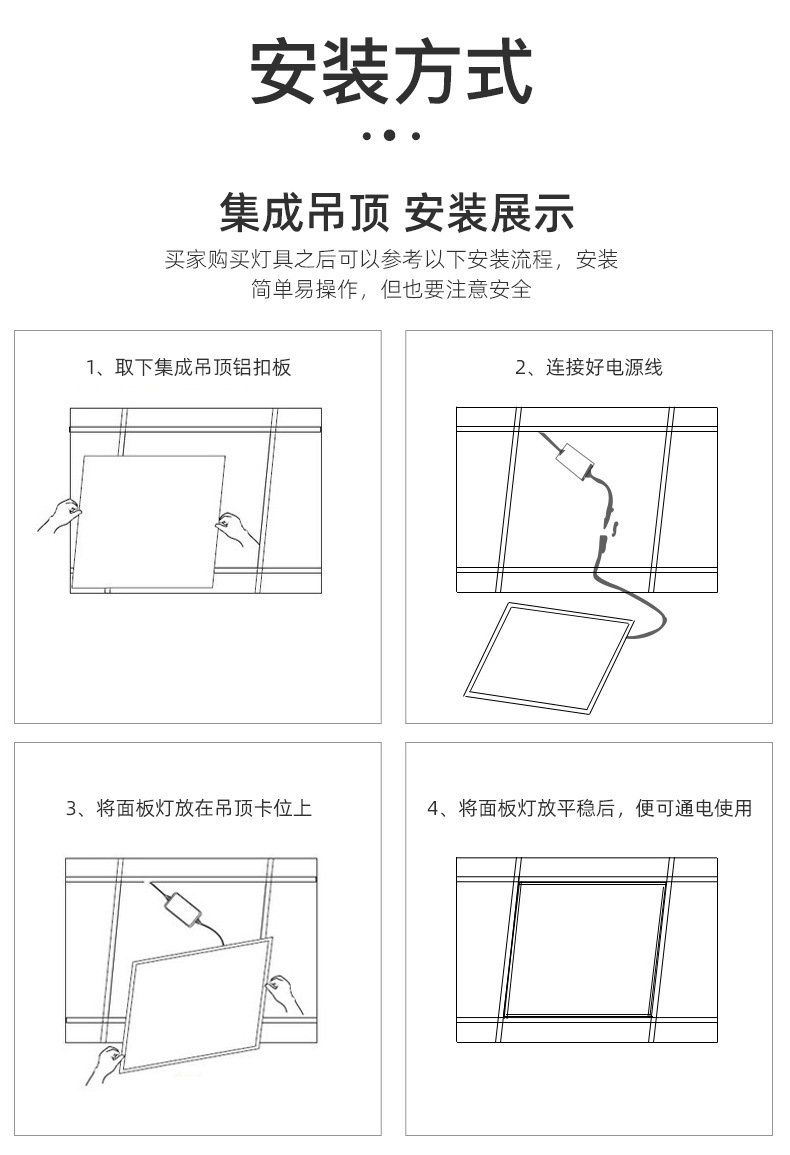 安装方式

集成吊顶 安装展示

买家购买灯具之后可以参考以下安装流程，安装简单易操作，但也要注意安全

1、取下集成吊顶铝扣板

2、连接好电源线

3、将面板灯放在吊顶卡位上

4、将面板灯放平稳后，便可通电使用