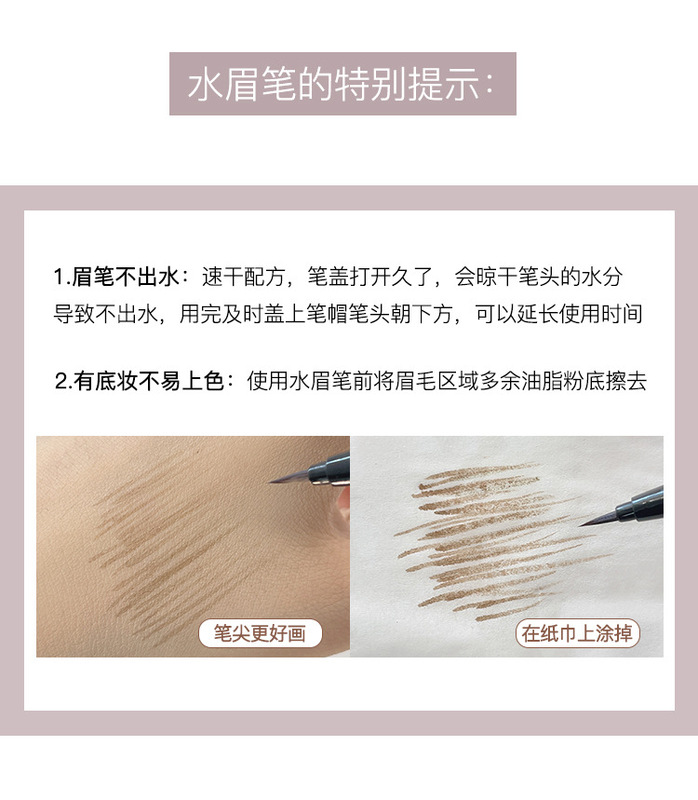 水眉笔的特别提示:

1.眉笔不出水：速干配方，笔盖打开久了，会晾干笔头的水分导致不出水，用完及时盖上笔帽笔头朝下方，可以延长使用时间

2.有底妆不易上色：使用水眉笔前将眉毛区域多余油脂粉底擦去

笔尖更好画

在纸巾上涂掉