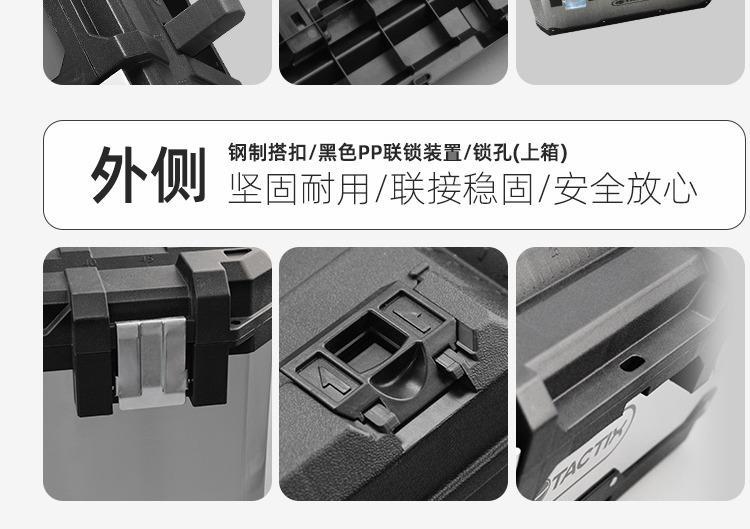 外侧

钢制搭扣/黑色PP联锁装置/锁孔(上箱)

坚固耐用/联接稳固/安全放心

TACTIX