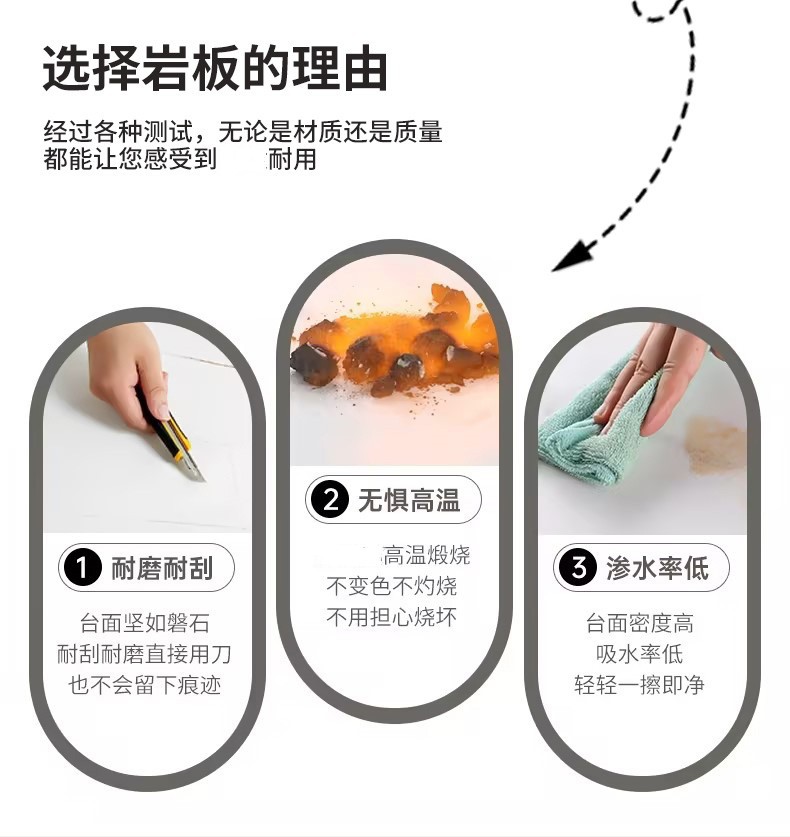 选择岩板的理由

经过各种测试，无论是材质还是质量
都能让您感受到 耐用

1 耐磨耐刮

台面坚如磐石
耐刮耐磨直接用刀
也不会留下痕迹

2 无惧高温

高温煅烧
不变色不灼烧
不用担心烧坏

3 渗水率低

台面密度高
吸水率低
轻轻一擦即净