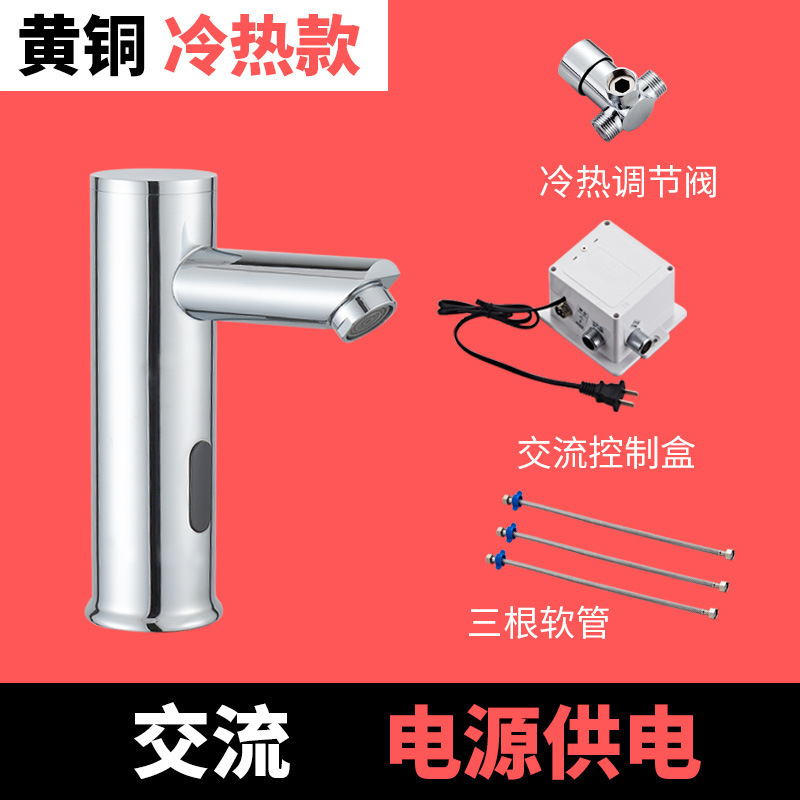 黄铜 冷热款

冷热调节阀

交流控制盒

三根软管

交流 电源供电