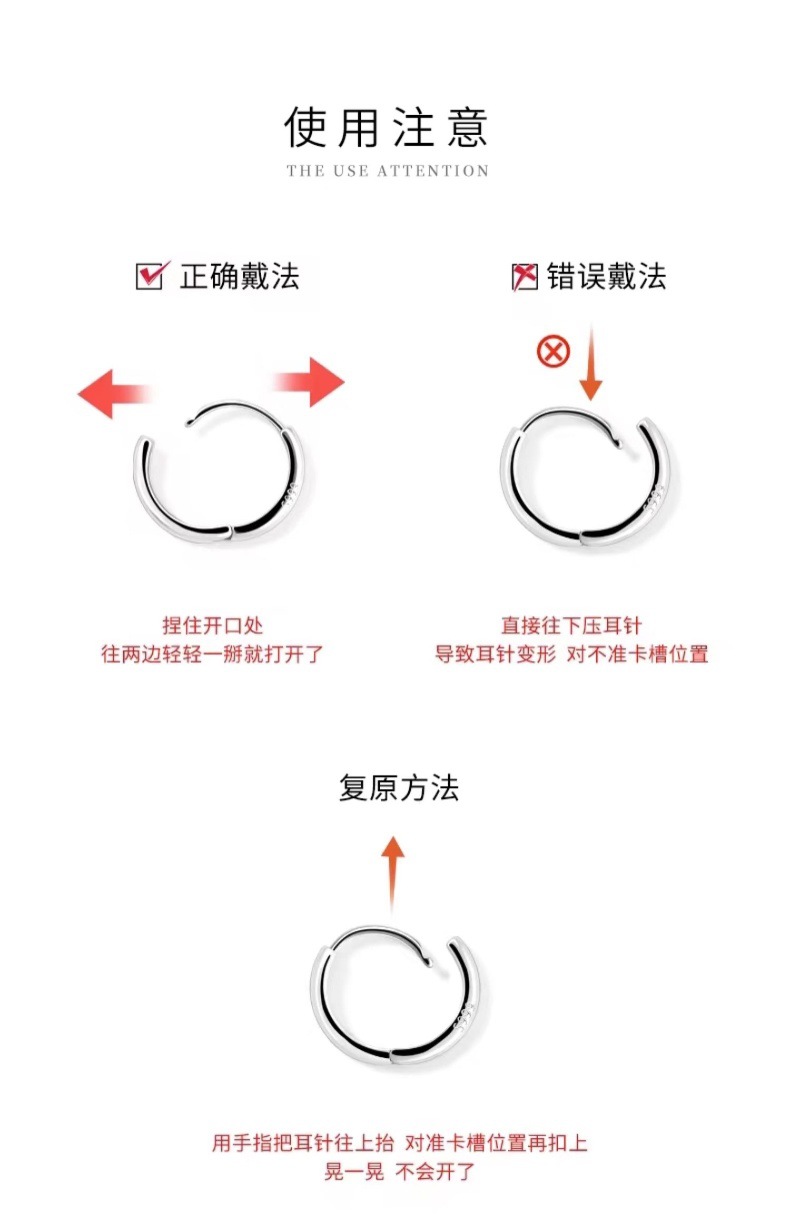 使用注意
THE USE ATTENTION

正确戴法

捏住开口处
往两边轻轻一掰就打开了

错误戴法

直接往下压耳针
导致耳针变形 对不准卡槽位置

复原方法

用手指把耳针往上抬 对准卡槽位置再扣上
晃一晃 不会开了