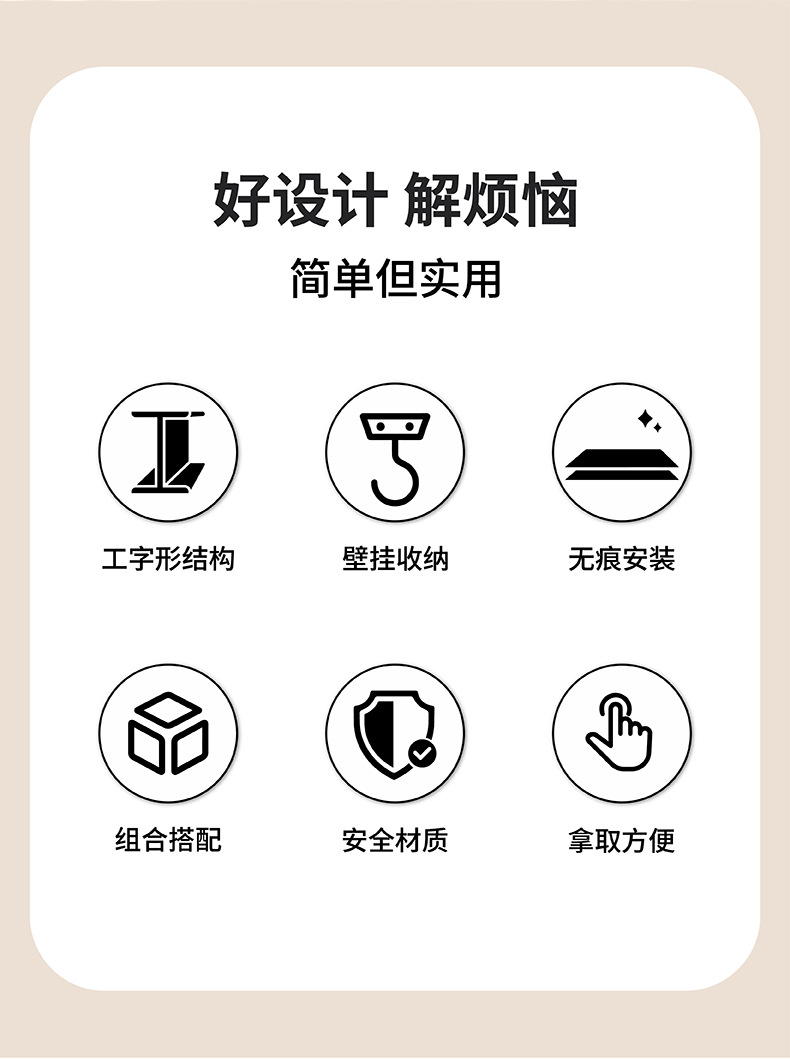 好设计 解烦恼

简单但实用

工字形结构

壁挂收纳

无痕安装

组合搭配

安全材质

拿取方便