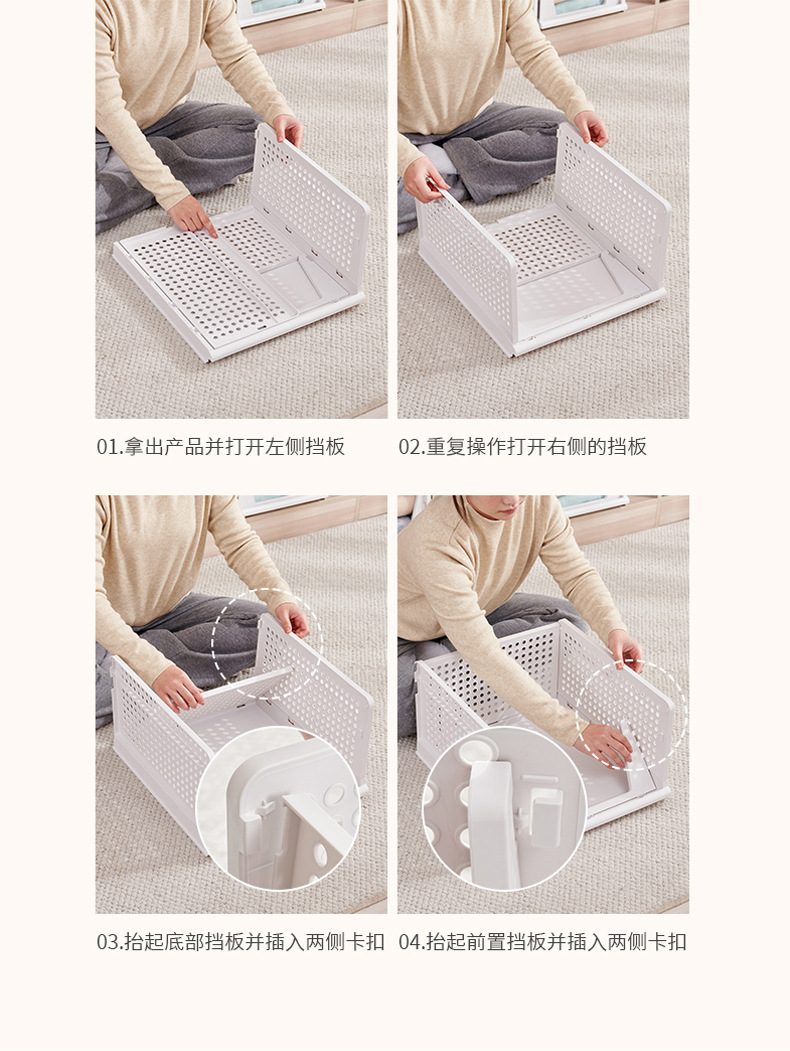 01.拿出产品并打开左侧挡板

02.重复操作打开右侧的挡板

03.抬起底部挡板并插入两侧卡扣

04.抬起前置挡板并插入两侧卡扣