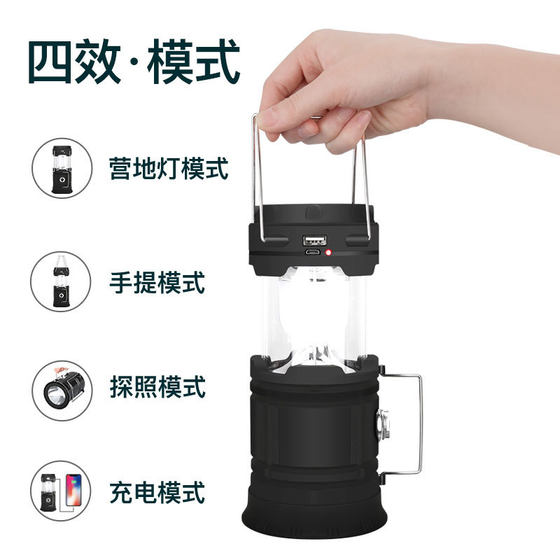 四效·模式

营地灯模式

手提模式

探照模式

充电模式