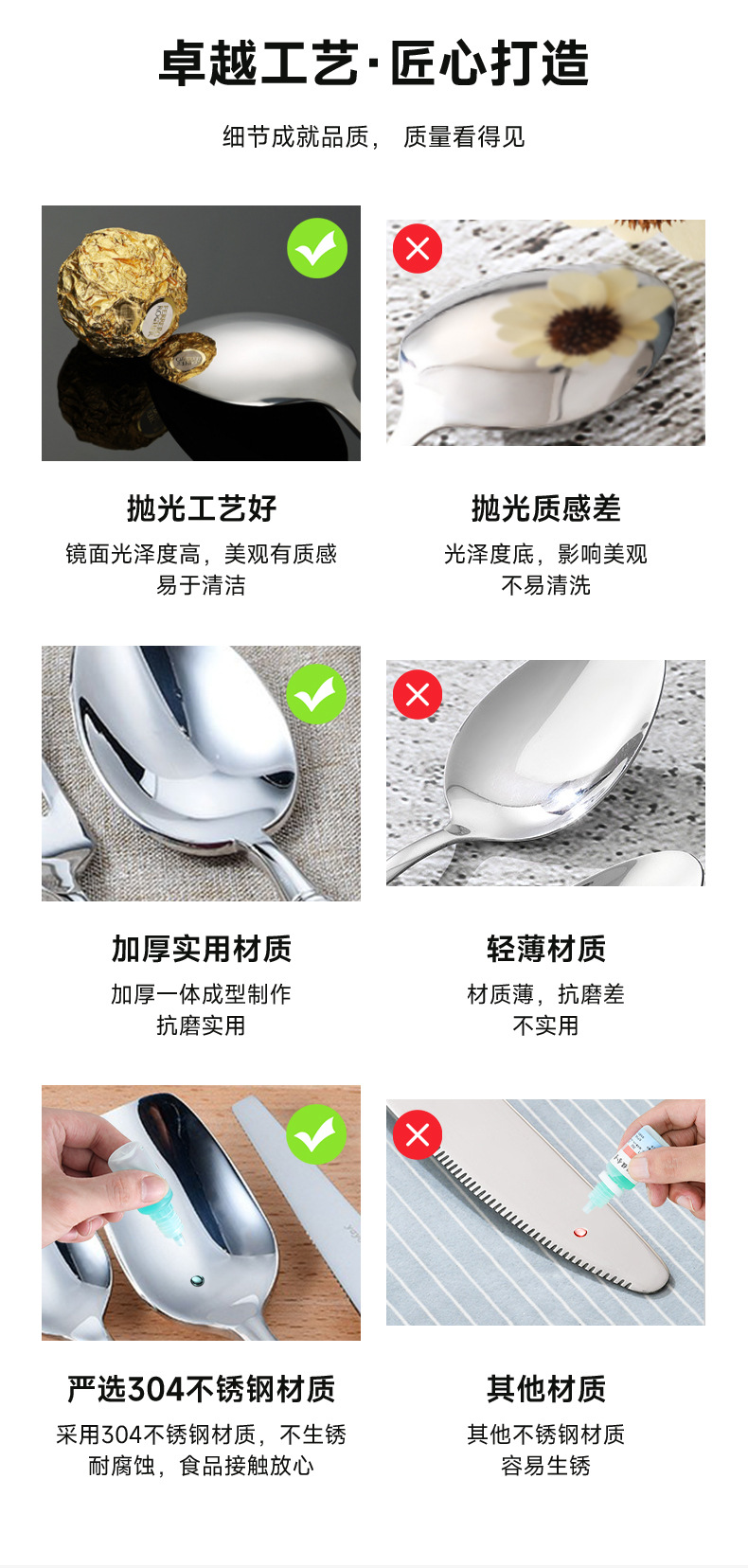 卓越工艺·匠心打造

细节成就品质， 质量看得见

抛光工艺好
镜面光泽度高，美观有质感
易于清洁

抛光质感差
光泽度底，影响美观
不易清洗

加厚实用材质
加厚一体成型制作
抗磨实用

轻薄材质
材质薄，抗磨差
不实用

严选304不锈钢材质
采用304不锈钢材质，不生锈
耐腐蚀，食品接触放心

其他材质
其他不锈钢材质
容易生锈