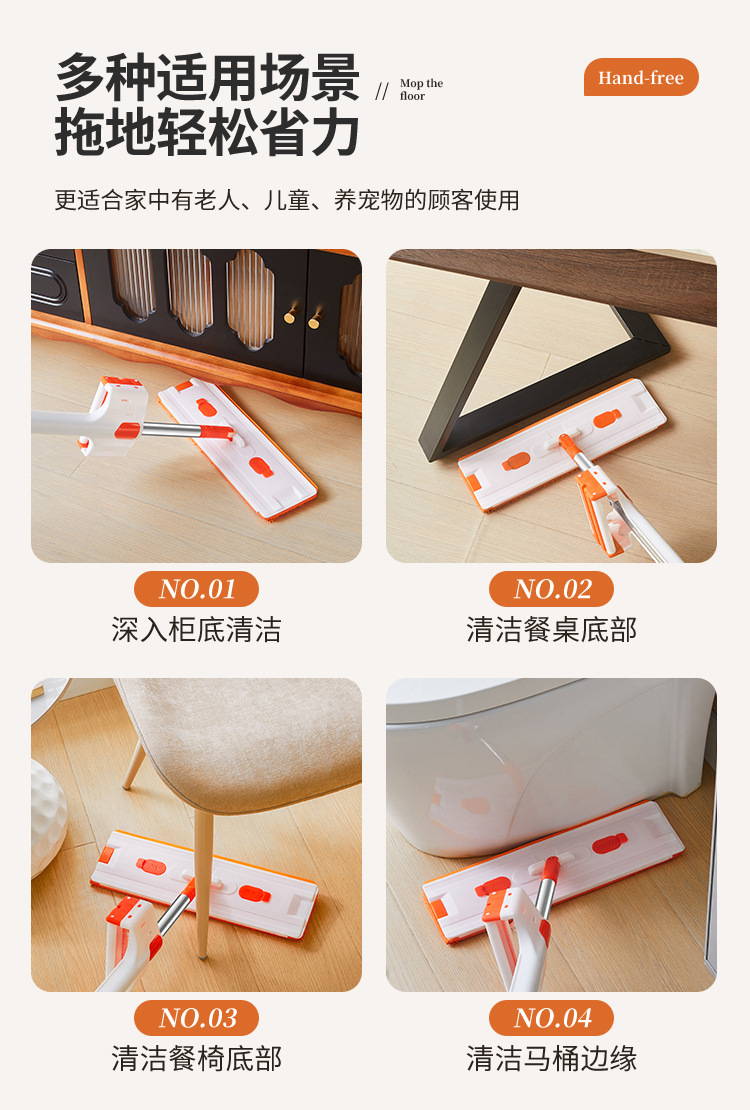 多种适用场景
拖地轻松省力

// Mop the floor

Hand-free

更适合家中有老人、儿童、养宠物的顾客使用

NO.01
深入柜底清洁

NO.02
清洁餐桌底部

NO.03
清洁餐椅底部

NO.04
清洁马桶边缘