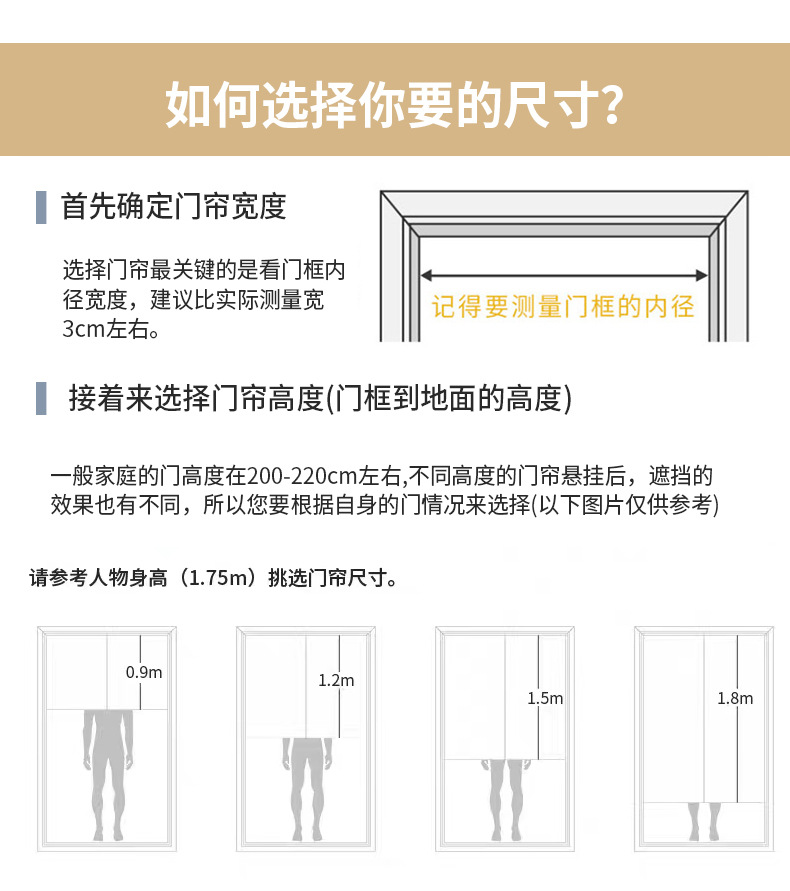 如何选择你要的尺寸?

首先确定门帘宽度

选择门帘最关键的是看门框内径宽度，建议比实际测量宽3cm左右。

记得要测量门框的内径

接着来选择门帘高度(门框到地面的高度)

一般家庭的门高度在200-220cm左右,不同高度的门帘悬挂后，遮挡的效果也有不同，所以您要根据自身的门情况来选择(以下图片仅供参考)

请参考人物身高（1.75m）挑选门帘尺寸。

0.9m

1.2m

1.5m

1.8m