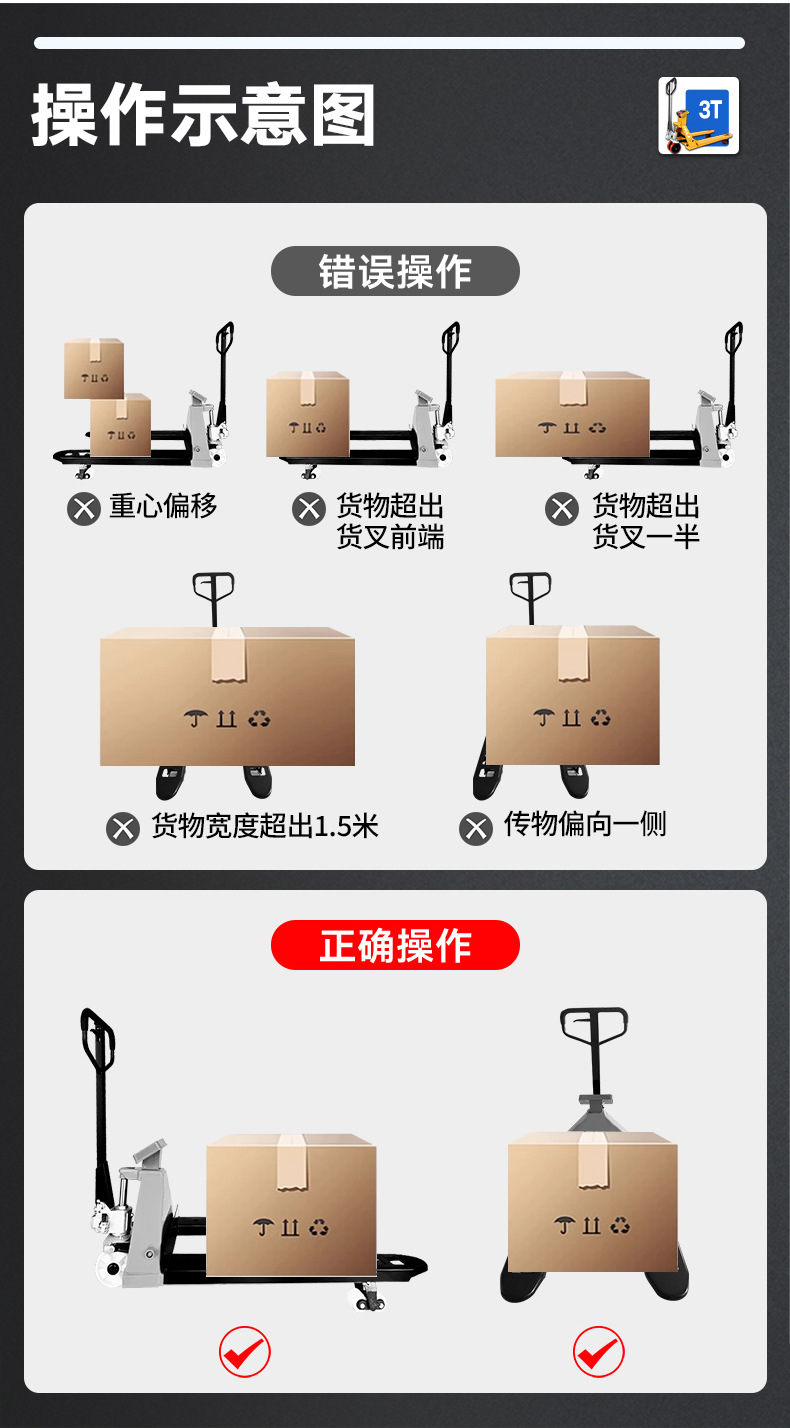 操作示意图

3T

错误操作

重心偏移

货物超出货叉前端

货物超出货叉一半

货物宽度超出1.5米

传物偏向一侧

正确操作