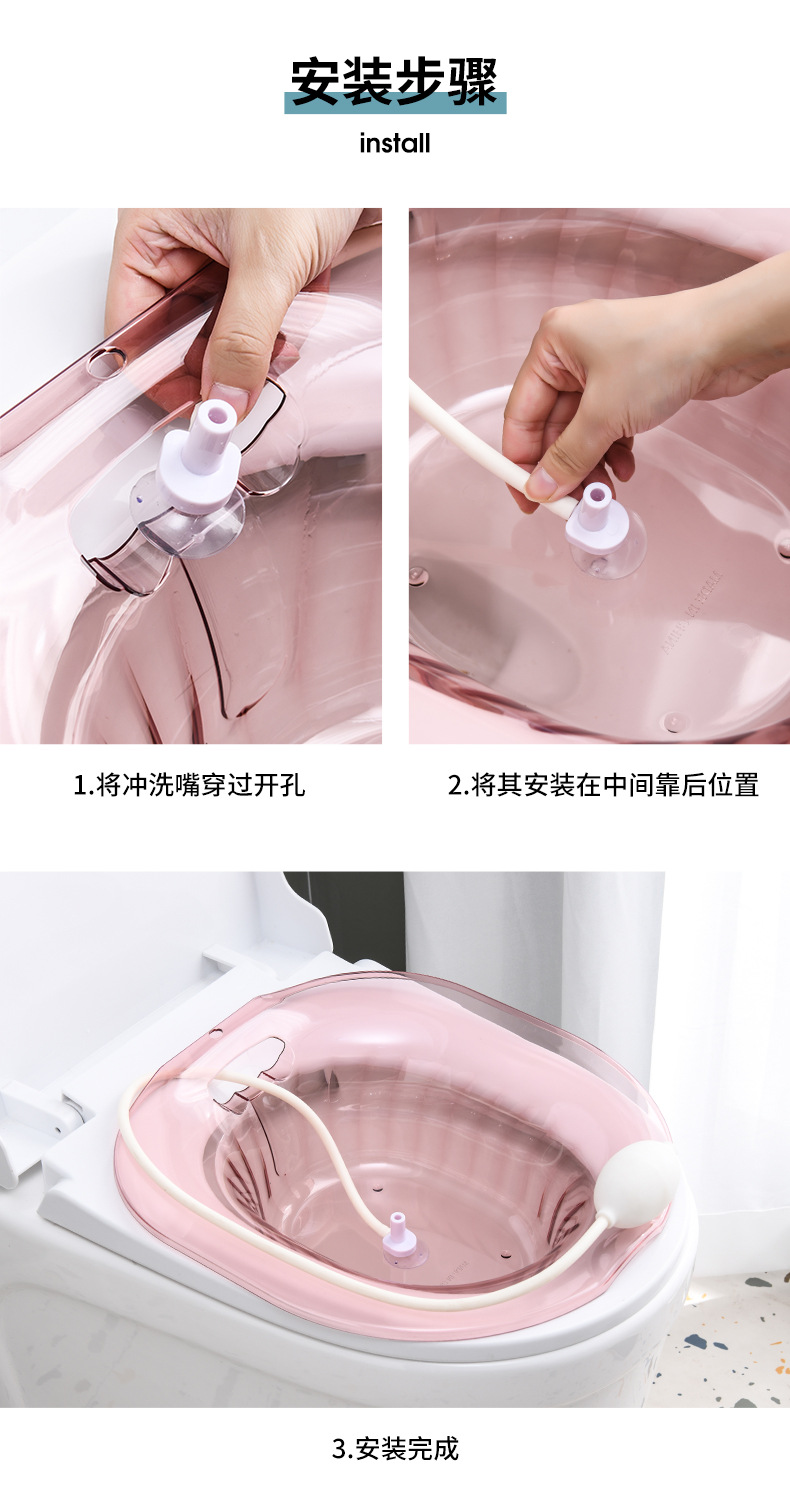 安装步骤

install

1.将冲洗嘴穿过开孔

2.将其安装在中间靠后位置

3.安装完成