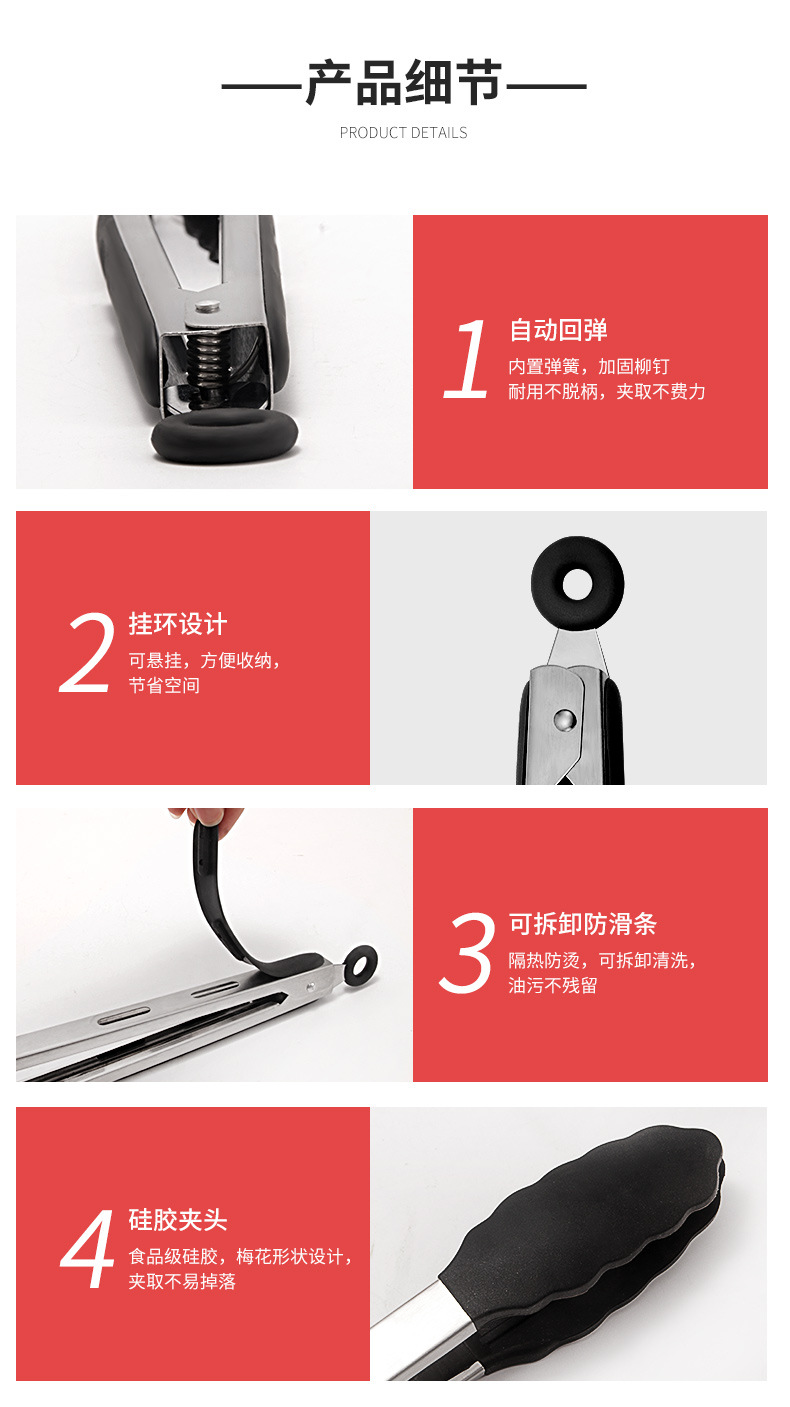 ——产品细节——

PRODUCT DETAILS

1
自动回弹
内置弹簧，加固柳钉
耐用不脱柄，夹取不费力

2
挂环设计
可悬挂，方便收纳，
节省空间

3
可拆卸防滑条
隔热防烫，可拆卸清洗，
油污不残留

4
硅胶夹头
食品级硅胶，梅花形状设计，
夹取不易掉落