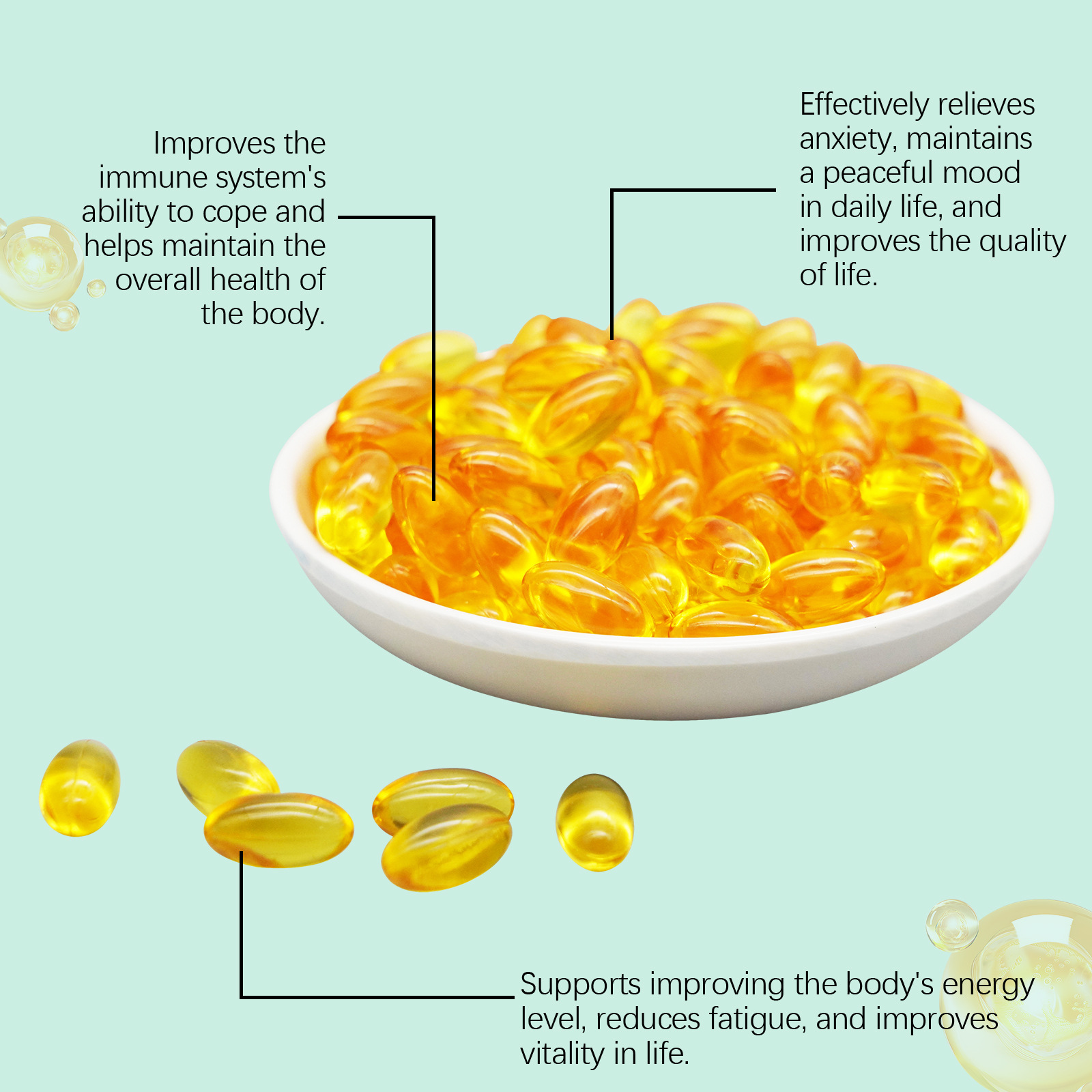 Improves the immune system's ability to cope and helps maintain the overall health of the body.

Effectively relieves anxiety, maintains a peaceful mood in daily life, and improves the quality of life.

Supports improving the body's energy level, reduces fatigue, and improves vitality in life.