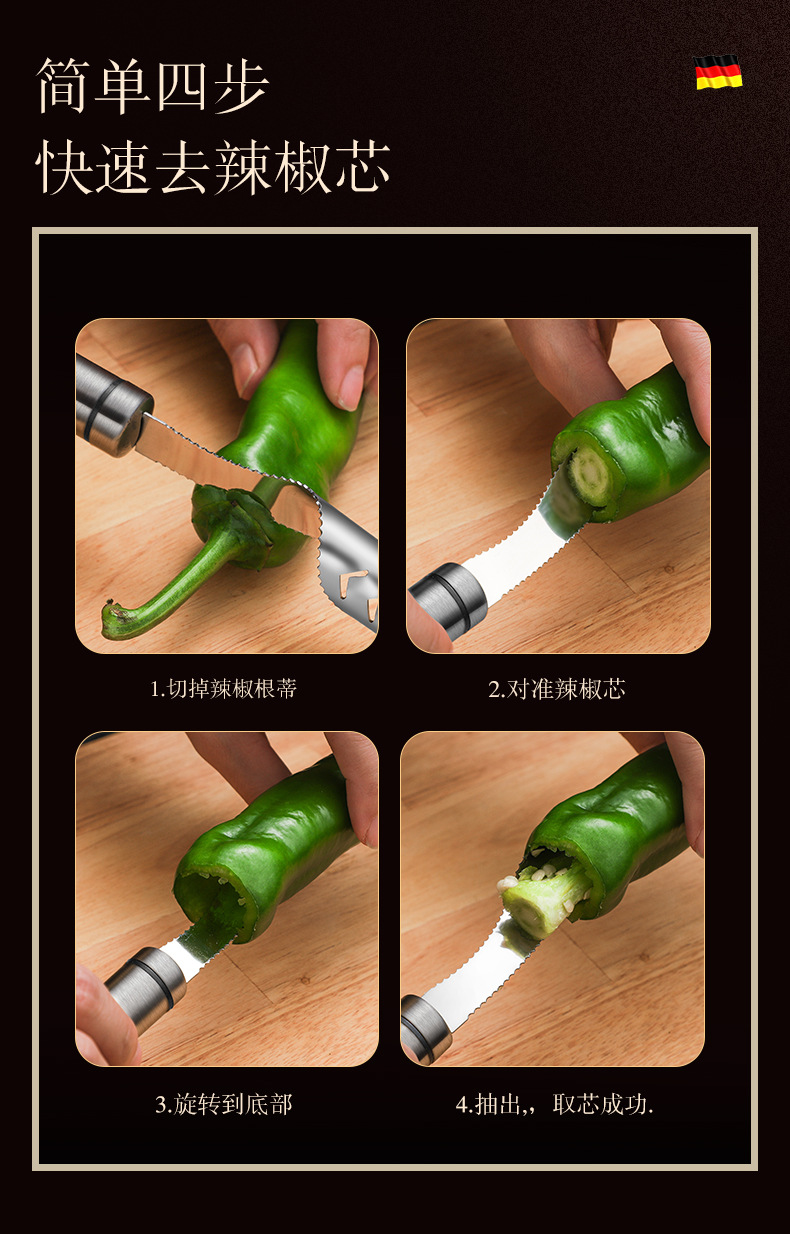 简单四步
快速去辣椒芯

1.切掉辣椒根蒂

2.对准辣椒芯

3.旋转到底部

4.抽出,，取芯成功.