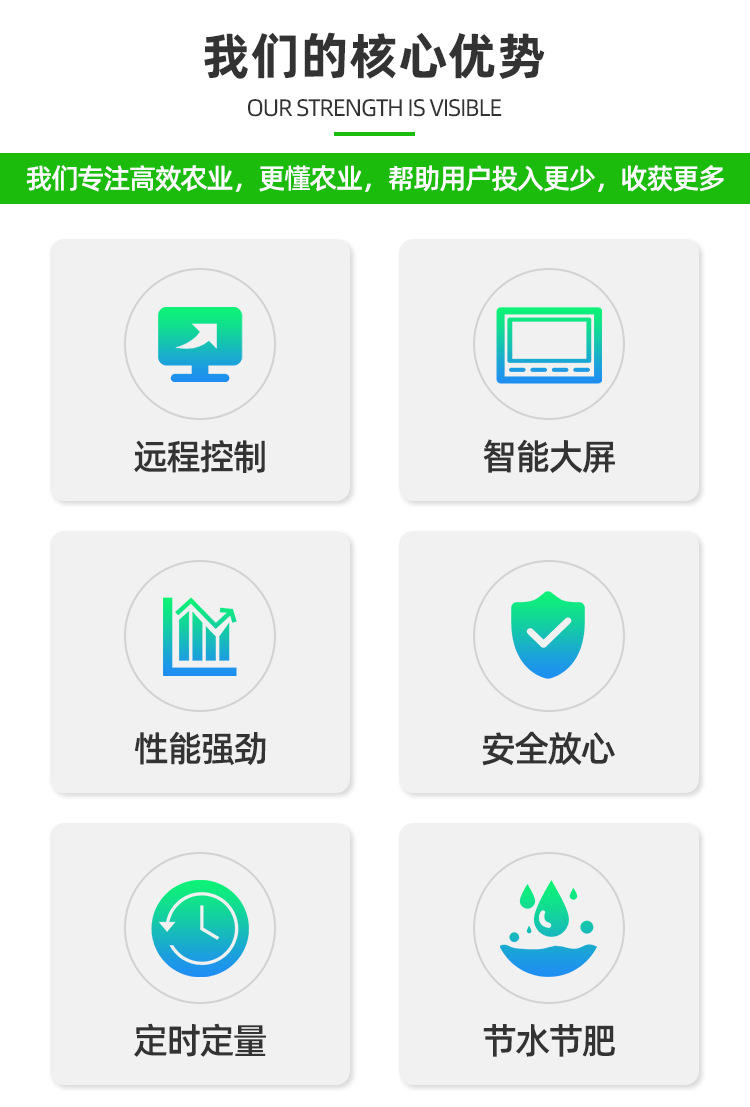 我们的核心优势

OUR STRENGTH IS VISIBLE

我们专注高效农业，更懂农业，帮助用户投入更少，收获更多

远程控制

智能大屏

性能强劲

安全放心

定时定量

节水节肥