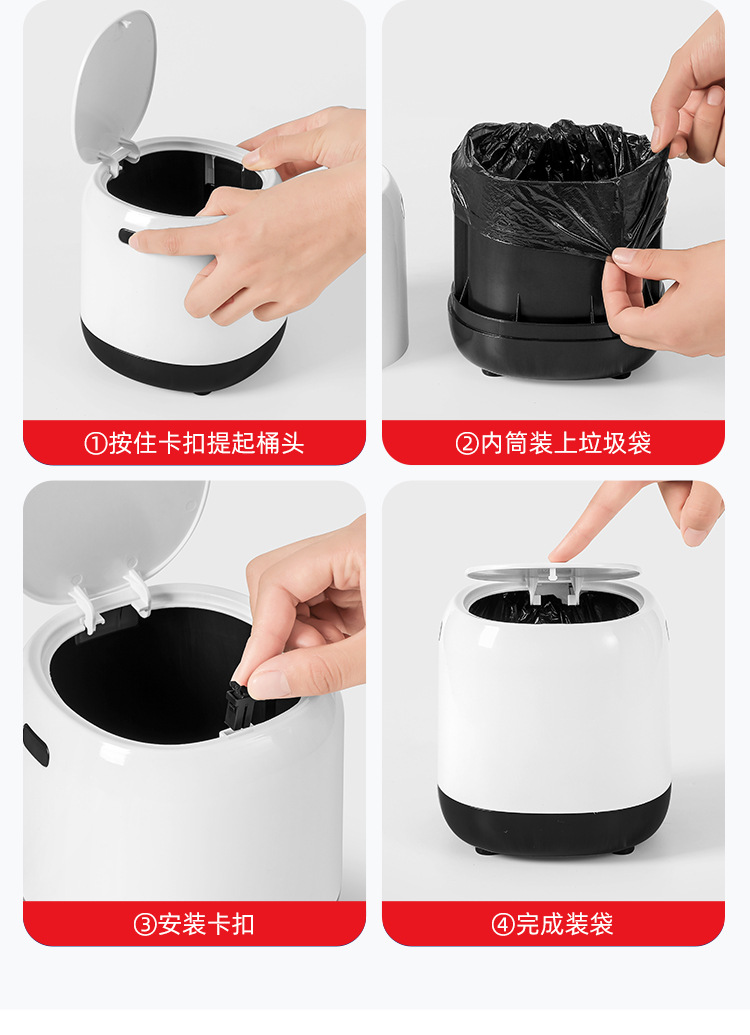 ①按住卡扣提起桶头

②内筒装上垃圾袋

③安装卡扣

④完成装袋