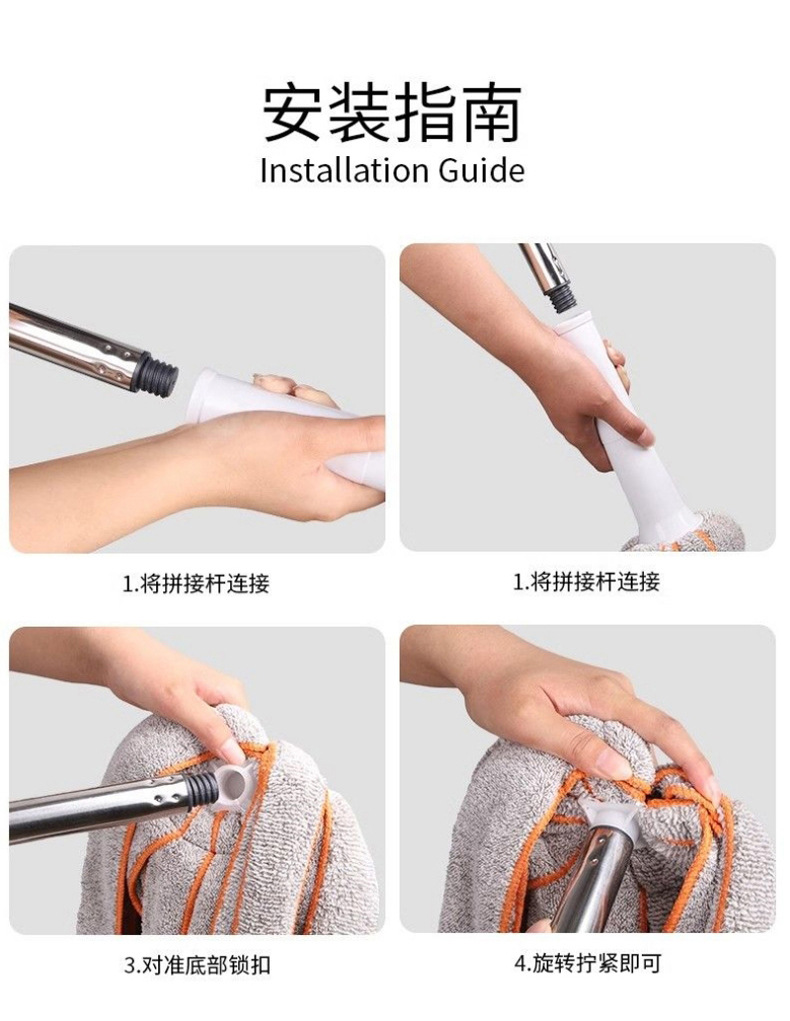 安装指南
Installation Guide

1.将拼接杆连接

1.将拼接杆连接

3.对准底部锁扣

4.旋转拧紧即可