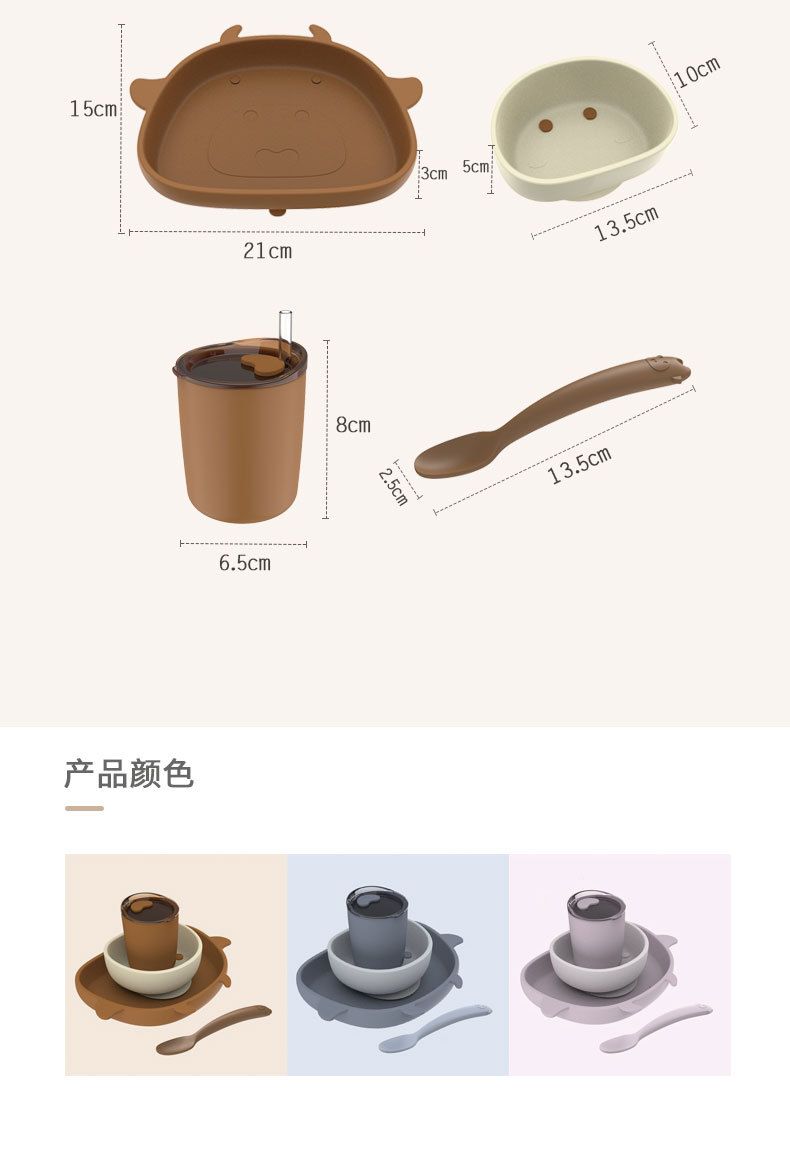 15cm
3cm
21cm
10cm
5cm
13.5cm
8cm
6.5cm
2.5cm
13.5cm

产品颜色