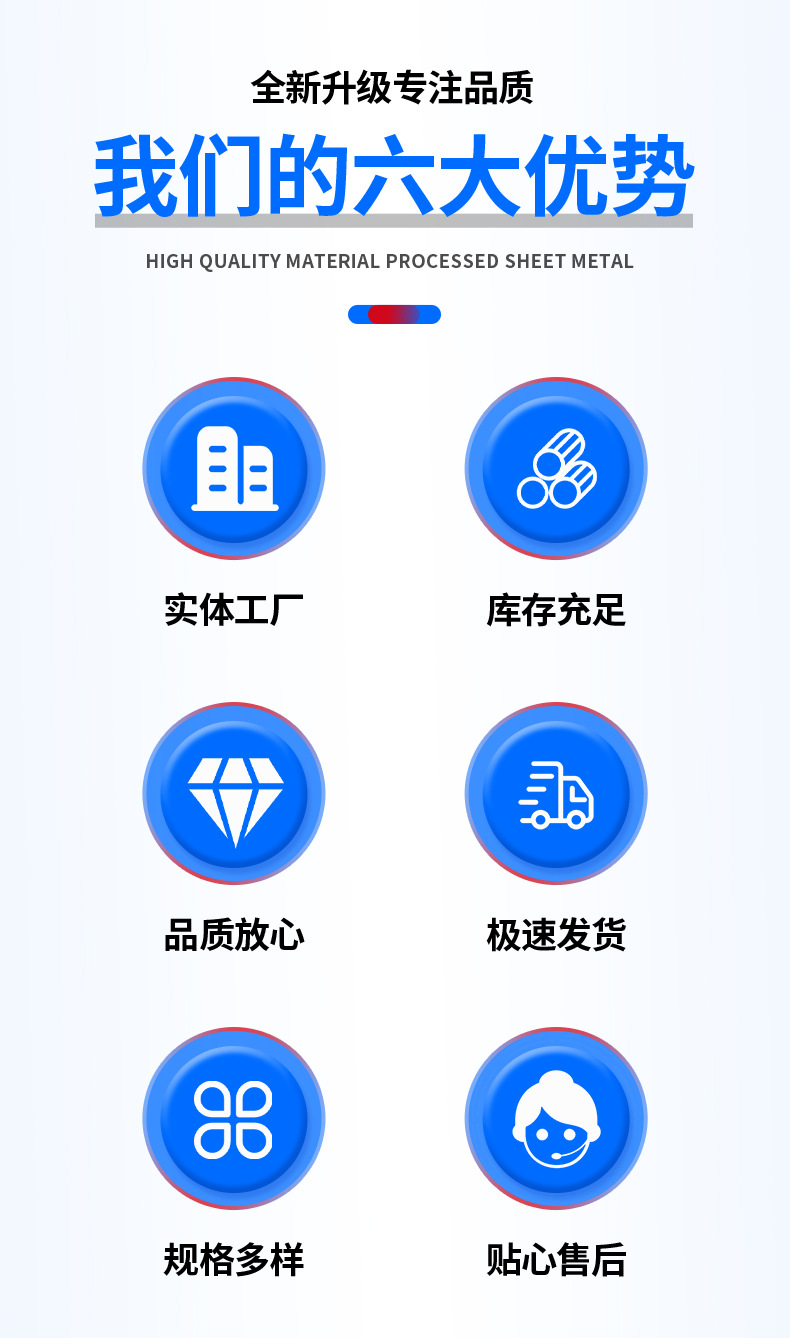 全新升级专注品质

我们的六大优势

HIGH QUALITY MATERIAL PROCESSED SHEET METAL

实体工厂

库存充足

品质放心

极速发货

规格多样

贴心售后