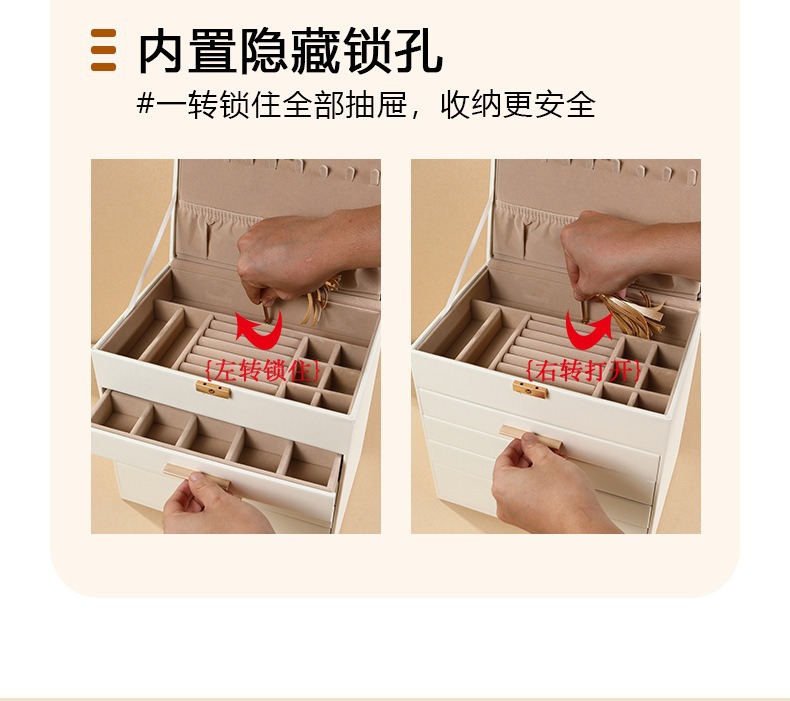 内置隐藏锁孔

#一转锁住全部抽屉，收纳更安全

{左转锁住}

{右转打开}