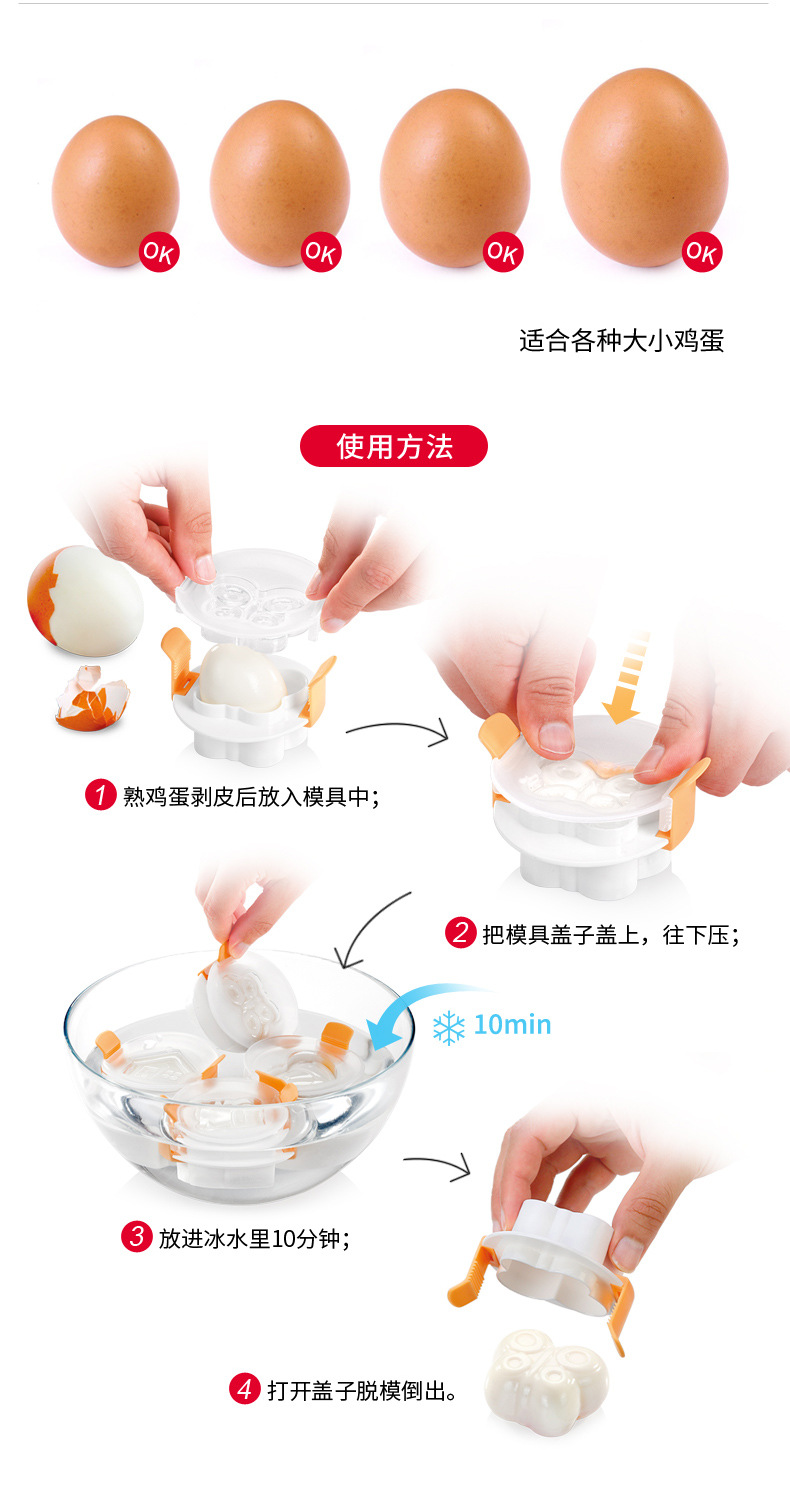 OK OK OK OK

适合各种大小鸡蛋

使用方法

1 熟鸡蛋剥皮后放入模具中；

2 把模具盖子盖上，往下压；

10min

3 放进冰水里10分钟；

4 打开盖子脱模倒出。